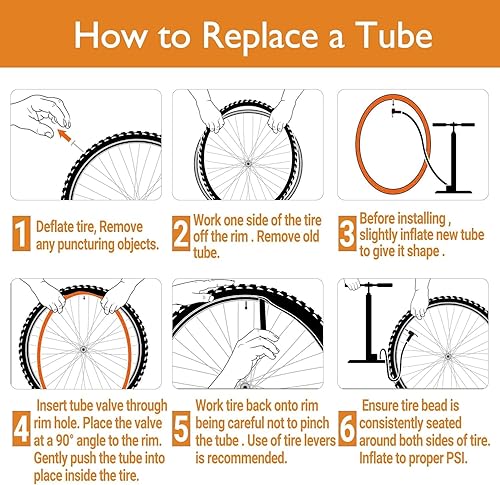 How to Replace a Tube

1 Deflate tire, Remove any puncturing objects.

2 Work one side of the tire off the rim . Remove old tube.

3 Before installing , slightly inflate new tube to give it shape .

4 Insert tube valve through rim hole. Place the valve at a 90° angle to the rim. Gently push the tube into place inside the tire.

5 Work tire back onto rim being careful not to pinch the tube . Use of tire levers is recommended.

6 Ensure tire bead is consistently seated around both sides of tire. Inflate to proper PSI.