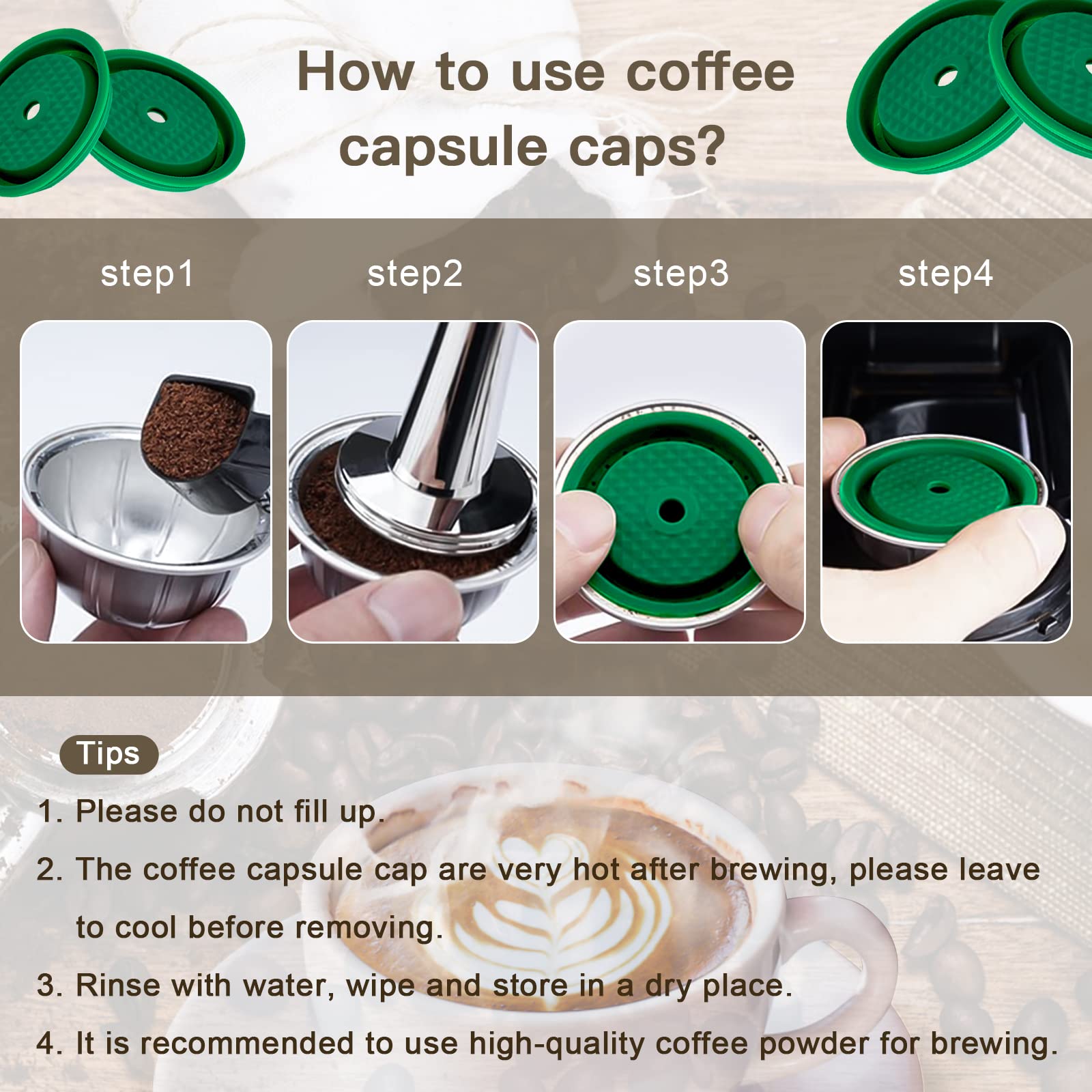 How to use coffee capsule caps?

step1

step2

step3

step4

Tips

1. Please do not fill up.

2. The coffee capsule cap are very hot after brewing, please leave to cool before removing.

3. Rinse with water, wipe and store in a dry place.

4. It is recommended to use high-quality coffee powder for brewing.