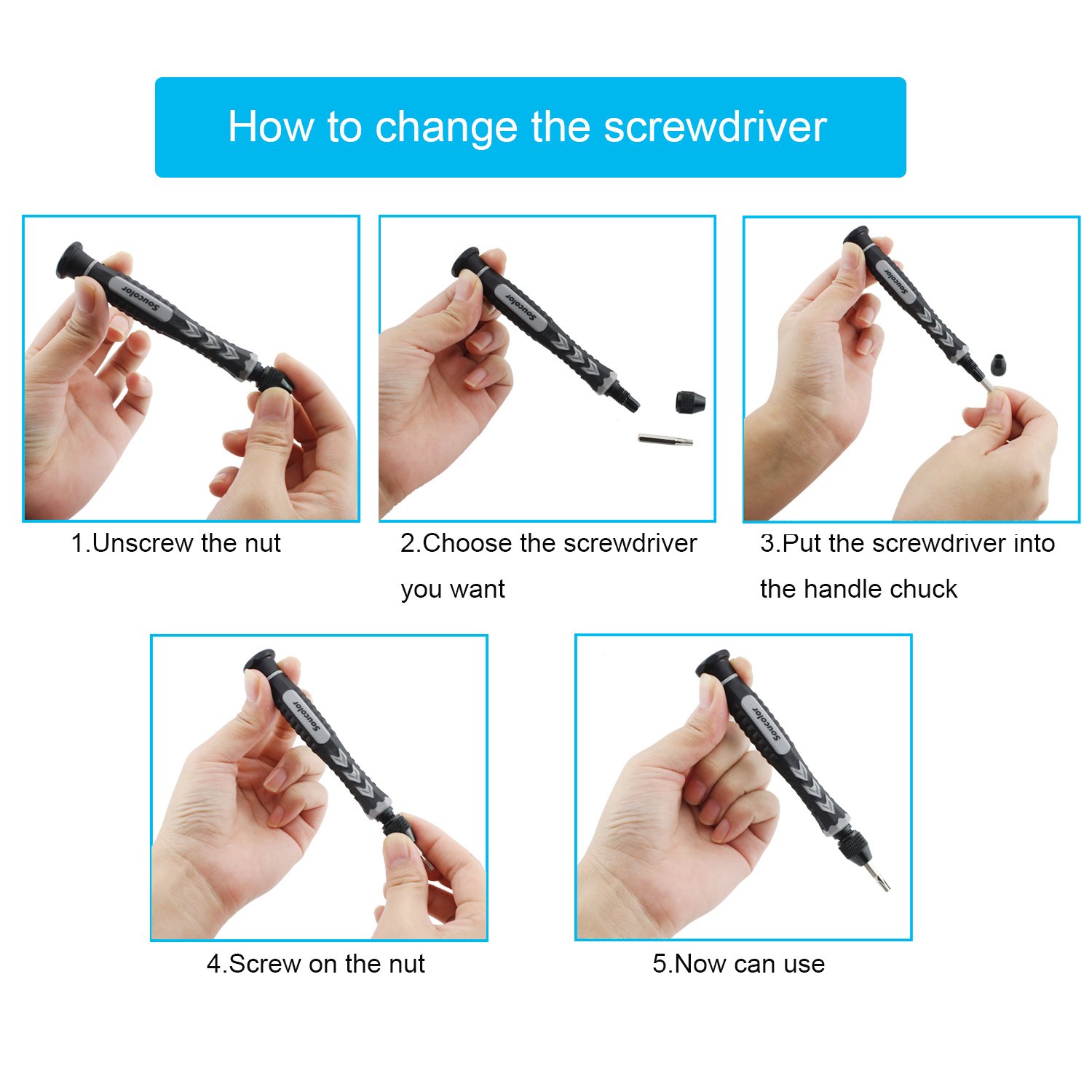 How to change the screwdriver

Soucolor

1.Unscrew the nut

Soucolor

2.Choose the screwdriver you want

Soucolor

3.Put the screwdriver into the handle chuck

Soucolor

4.Screw on the nut

Soucolor

5.Now can use