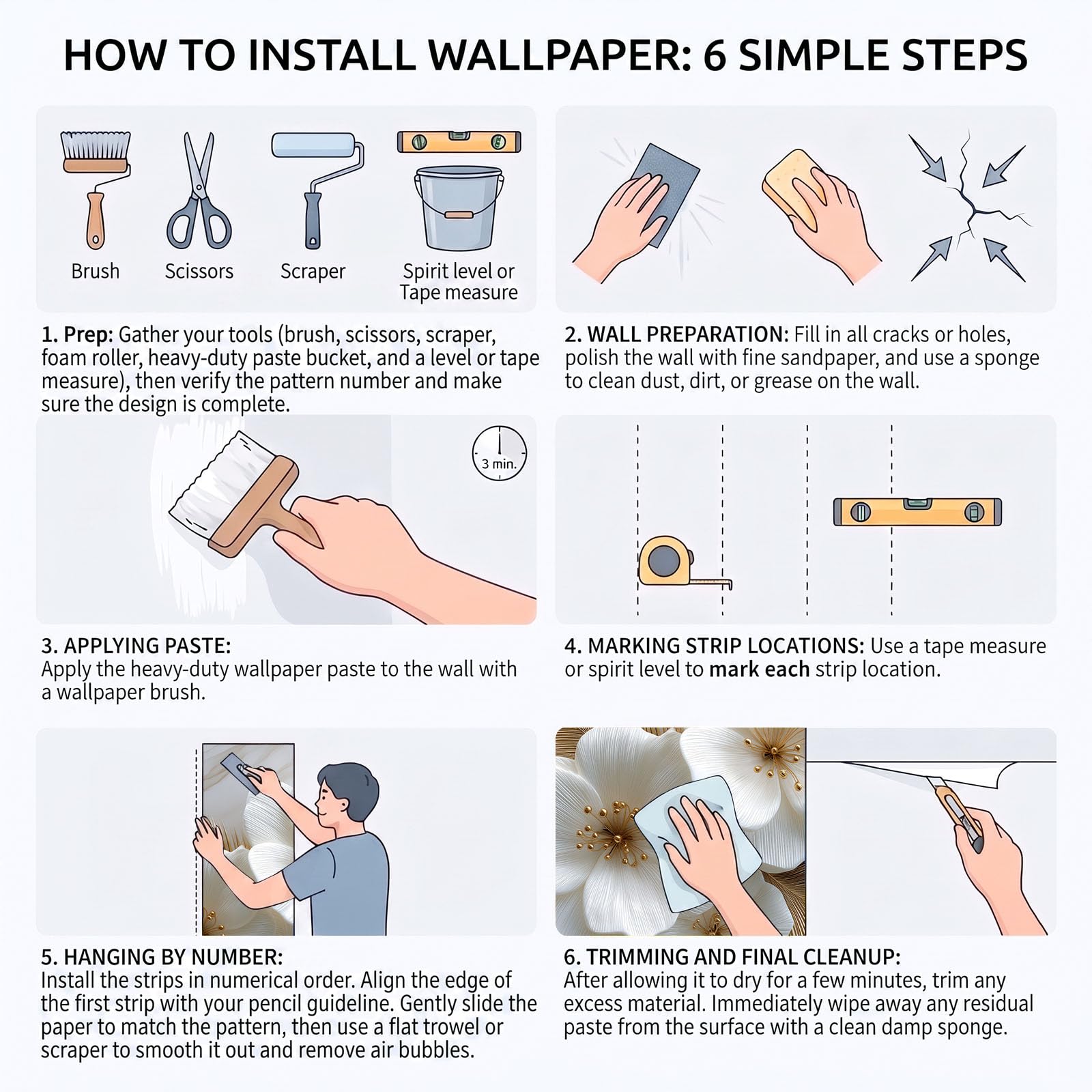 HOW TO INSTALL WALLPAPER: 6 SIMPLE STEPS

Brush

Scissors

Scraper

Spirit level or Tape measure

1. Prep: Gather your tools (brush, scissors, scraper, foam roller, heavy-duty paste bucket, and a level or tape measure), then verify the pattern number and make sure the design is complete.

2. WALL PREPARATION: Fill in all cracks or holes, polish the wall with fine sandpaper, and use a sponge to clean dust, dirt, or grease on the wall.

3 min.

3. APPLYING PASTE:
Apply the heavy-duty wallpaper paste to the wall with a wallpaper brush.

4. MARKING STRIP LOCATIONS: Use a tape measure or spirit level to mark each strip location.

5. HANGING BY NUMBER:
Install the strips in numerical order. Align the edge of the first strip with your pencil guideline. Gently slide the paper to match the pattern, then use a flat trowel or scraper to smooth it out and remove air bubbles.

6. TRIMMING AND FINAL CLEANUP:
After allowing it to dry for a few minutes, trim any excess material. Immediately wipe away any residual paste from the surface with a clean damp sponge.