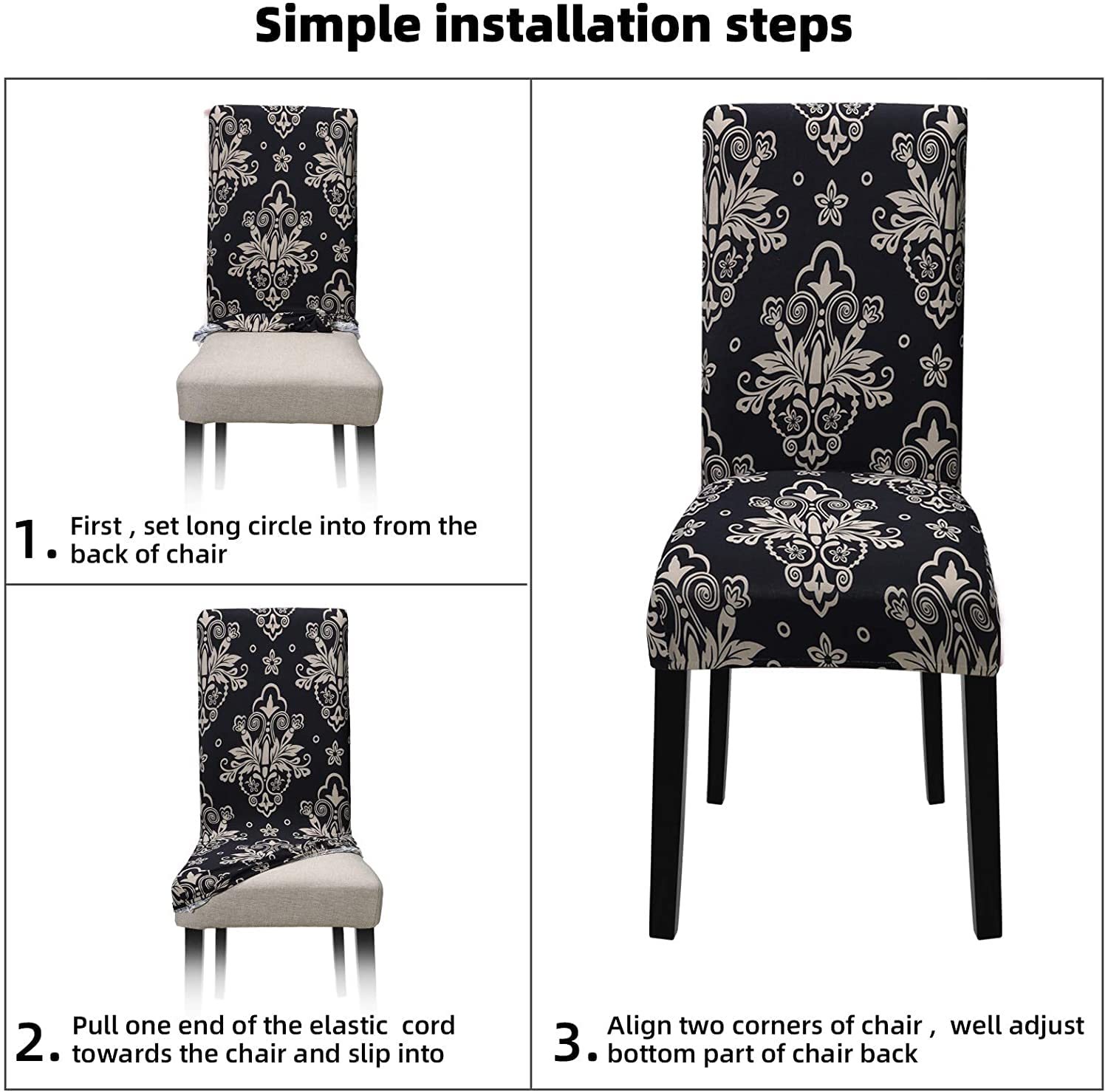 Simple installation steps

1. First , set long circle into from the back of chair

2. Pull one end of the elastic cord towards the chair and slip into

3. Align two corners of chair , well adjust bottom part of chair back