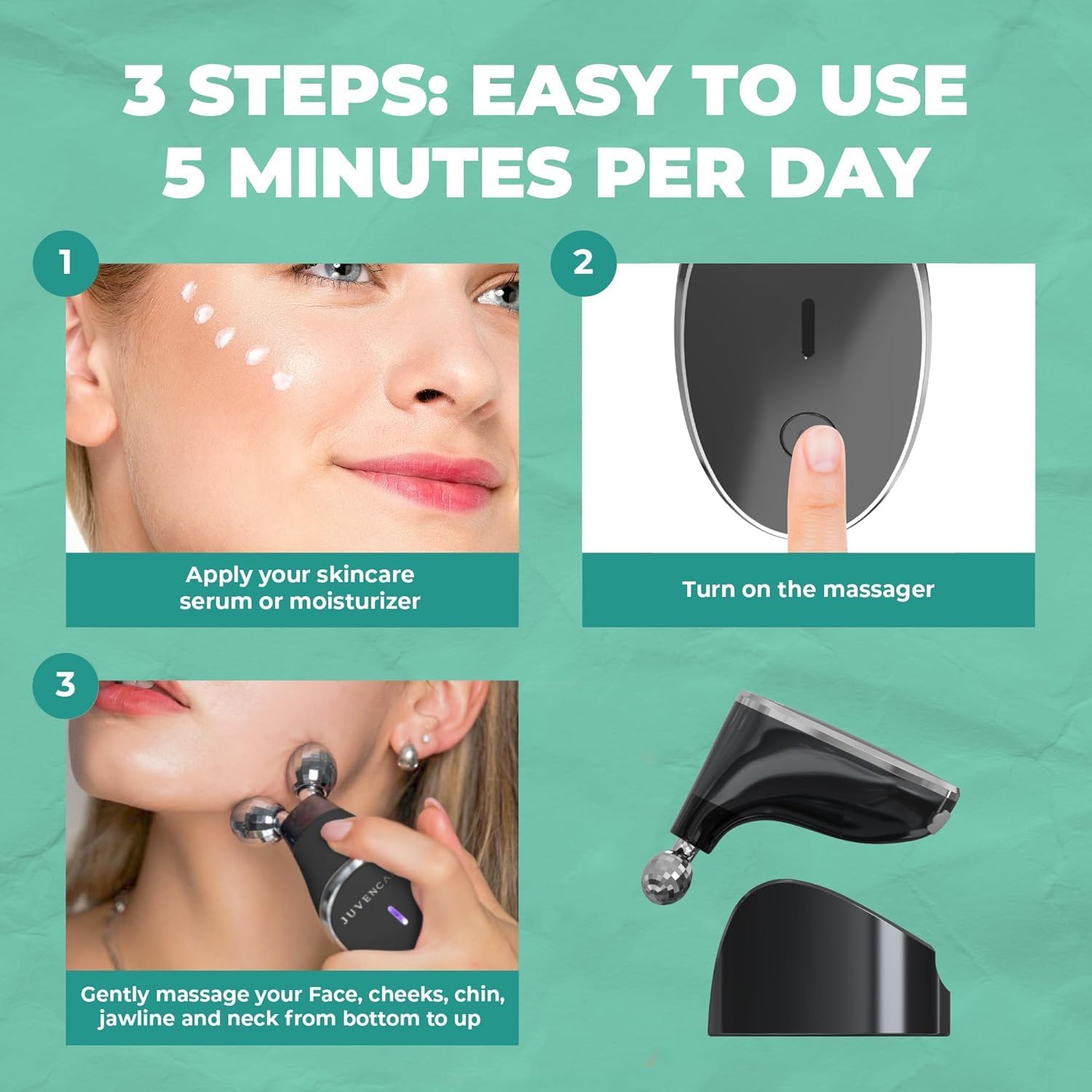 3 STEPS: EASY TO USE
5 MINUTES PER DAY

1

Apply your skincare serum or moisturizer

2

Turn on the massager

3

JUVENCA

Gently massage your Face, cheeks, chin, jawline and neck from bottom to up