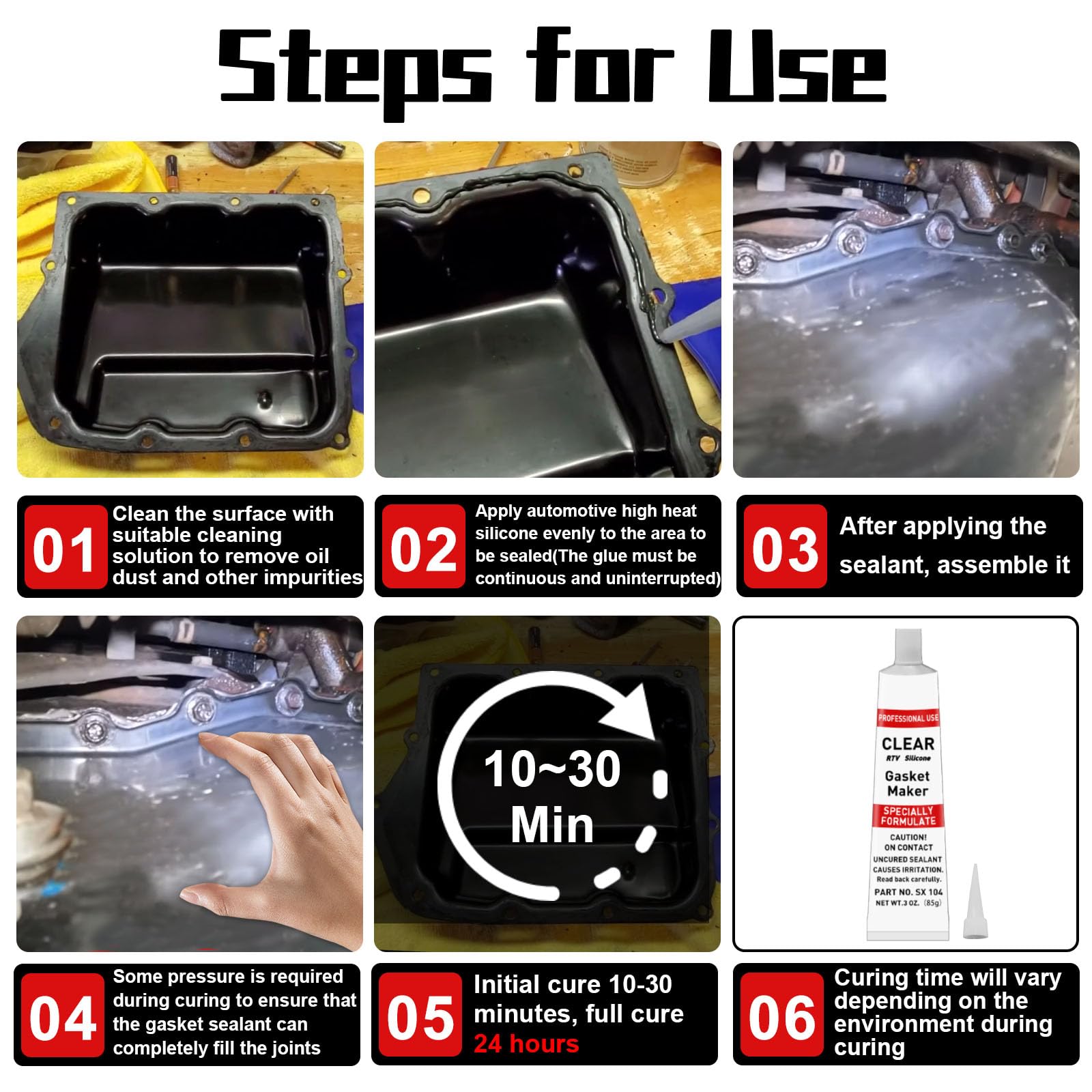 Steps for Use

01 Clean the surface with suitable cleaning solution to remove oil dust and other impurities

02 Apply automotive high heat silicone evenly to the area to be sealed(The glue must be continuous and uninterrupted)

03 After applying the sealant, assemble it

10~30 Min

PROFESSIONAL USE
CLEAR
RTV Silicone
Gasket Maker
SPECIALLY FORMULATE
CAUTION! ON CONTACT UNCURED SEALANT CAUSES IRRITATION. Read back carefully.
PART NO. SX 104
NET WT.3 OZ. (85g)

04 Some pressure is required during curing to ensure that the gasket sealant can completely fill the joints

05 Initial cure 10-30 minutes, full cure 24 hours

06 Curing time will vary depending on the environment during curing