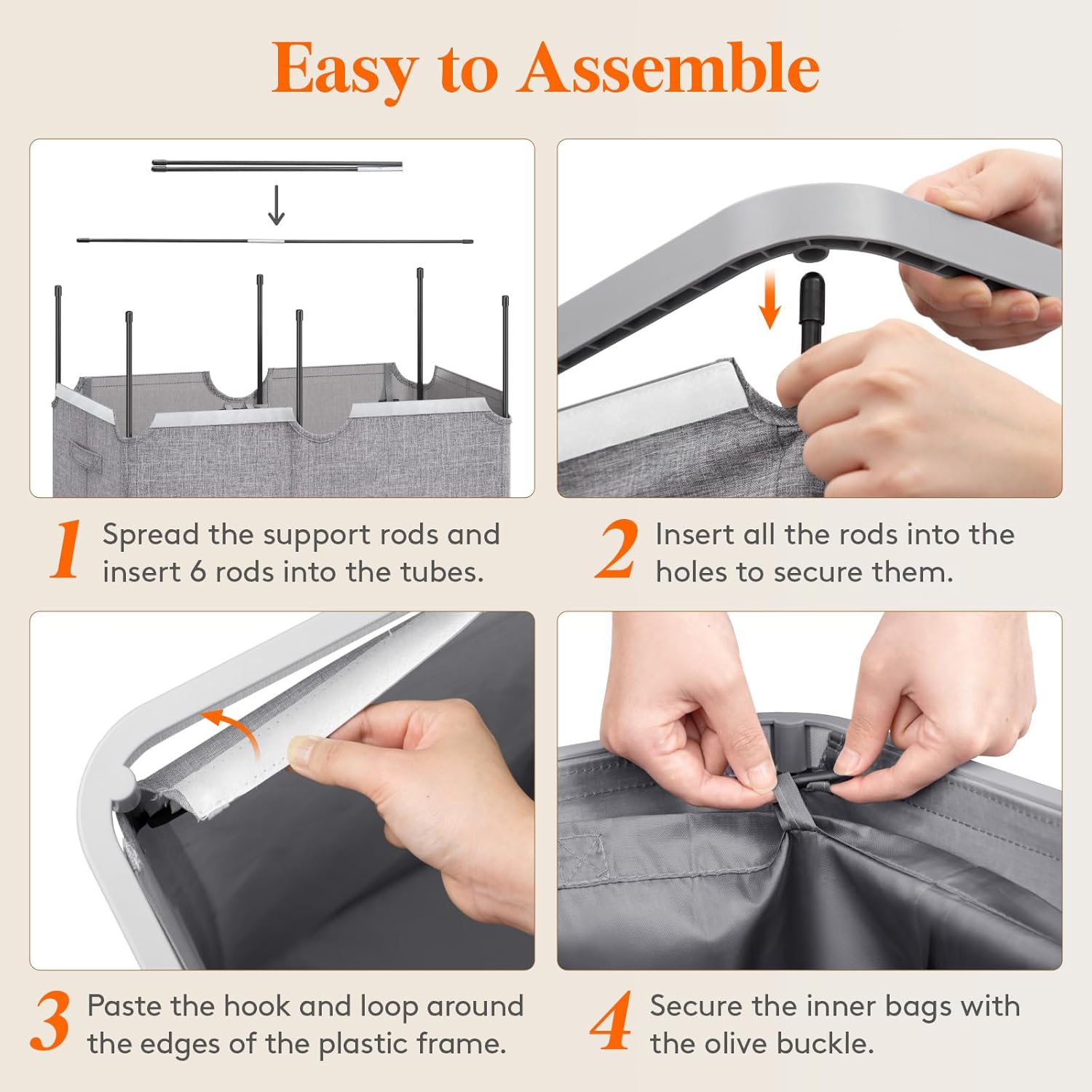 Easy to Assemble

1 Spread the support rods and insert 6 rods into the tubes.

2 Insert all the rods into the holes to secure them.

3 Paste the hook and loop around the edges of the plastic frame.

4 Secure the inner bags with the olive buckle.