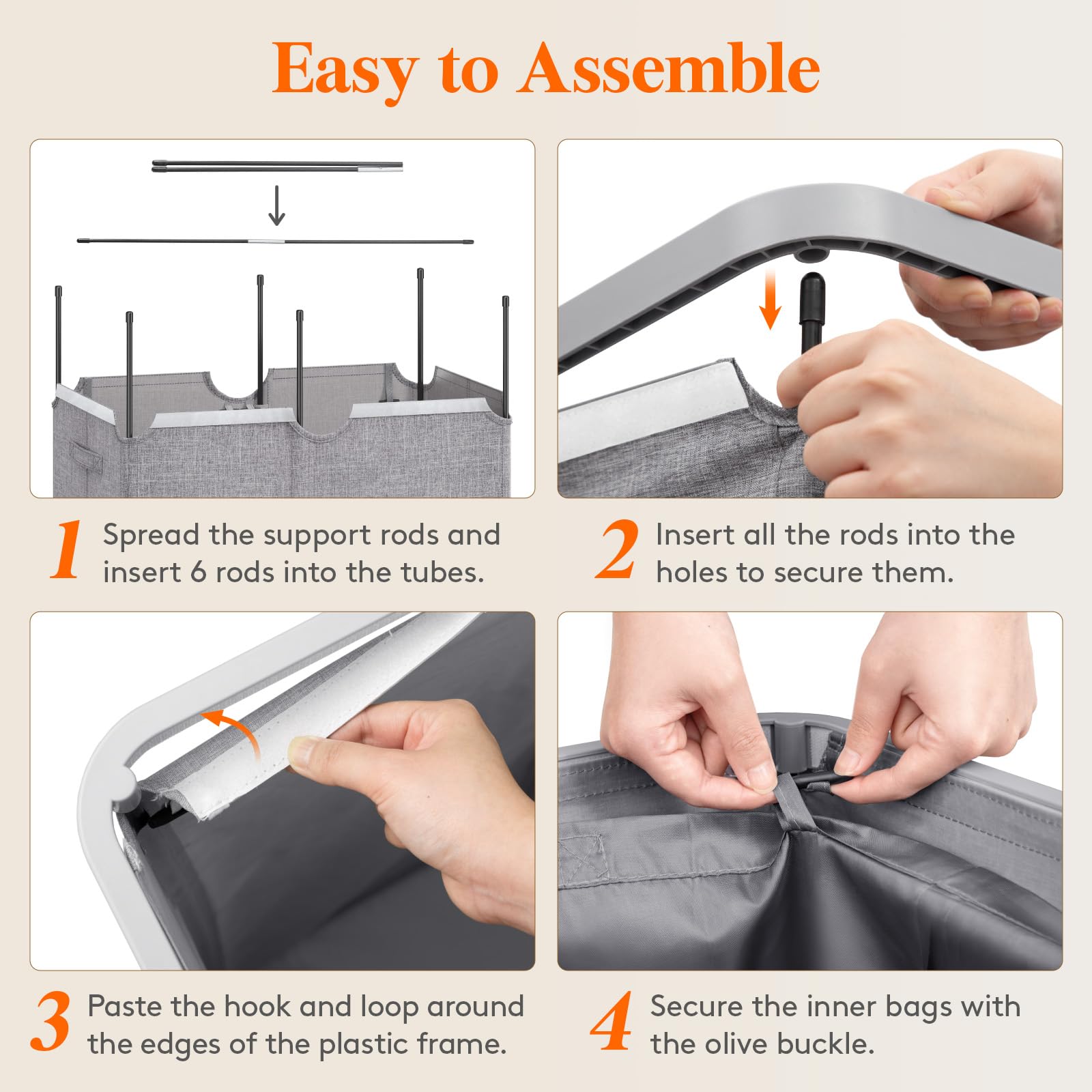 Easy to Assemble

1 Spread the support rods and insert 6 rods into the tubes.

2 Insert all the rods into the holes to secure them.

3 Paste the hook and loop around the edges of the plastic frame.

4 Secure the inner bags with the olive buckle.