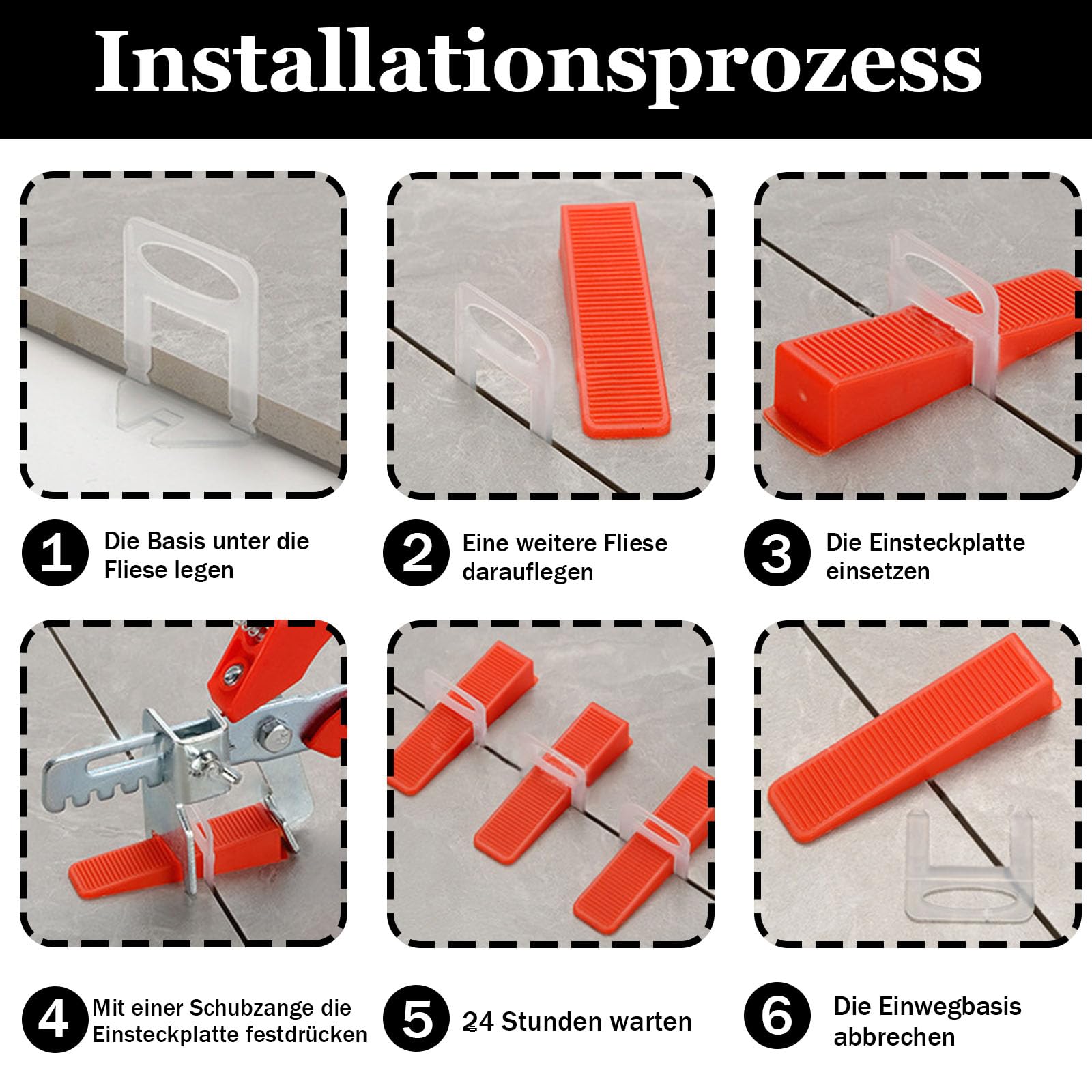 Installationsprozess

1 Die Basis unter die Fliese legen

2 Eine weitere Fliese darauflegen

3 Die Einsteckplatte einsetzen

4 Mit einer Schubzange die Einsteckplatte festdrücken

5 24 Stunden warten

6 Die Einwegbasis abbrechen