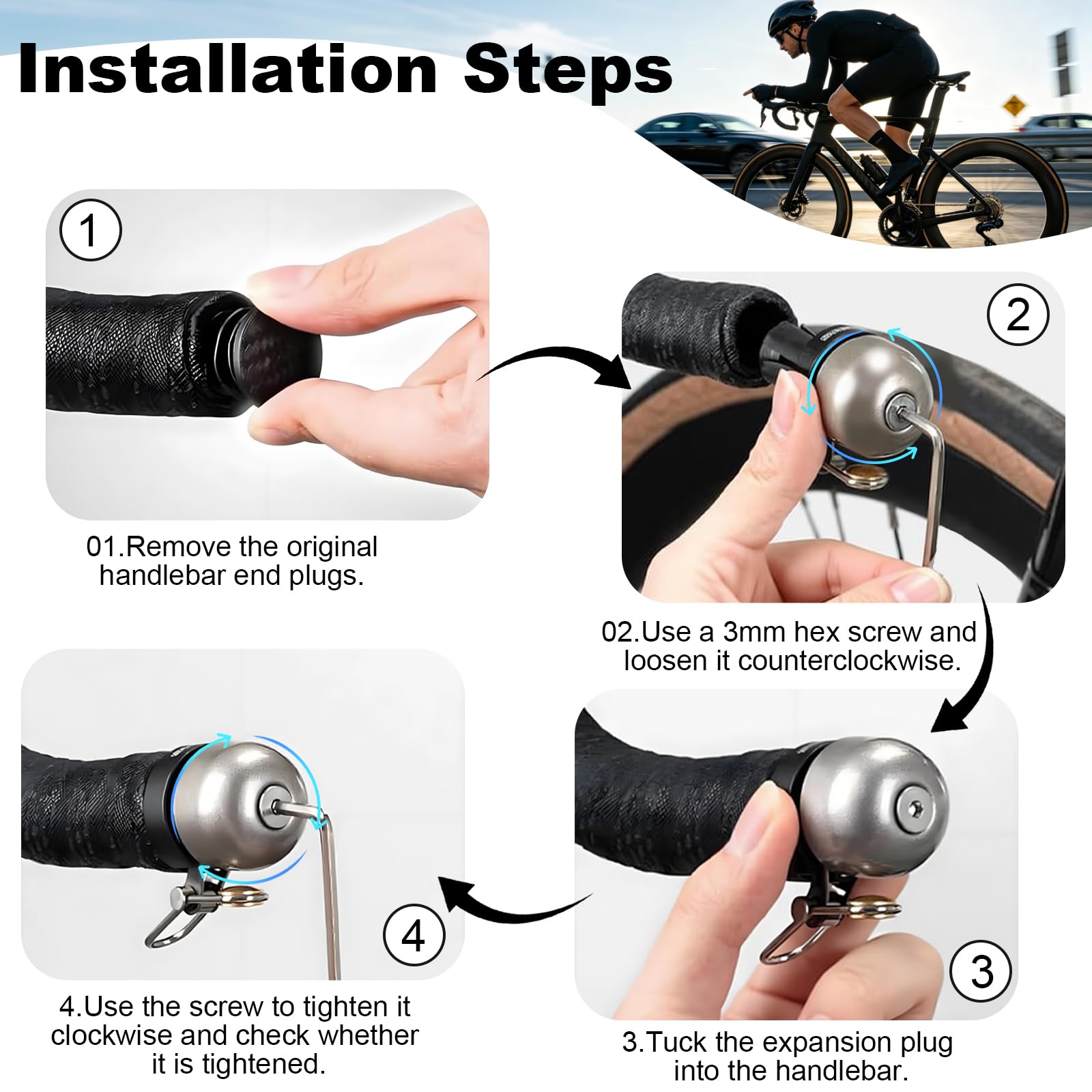 Installation Steps

1

01.Remove the original handlebar end plugs.

2

02.Use a 3mm hex screw and loosen it counterclockwise.

3

3.Tuck the expansion plug into the handlebar.

4

4.Use the screw to tighten it clockwise and check whether it is tightened.