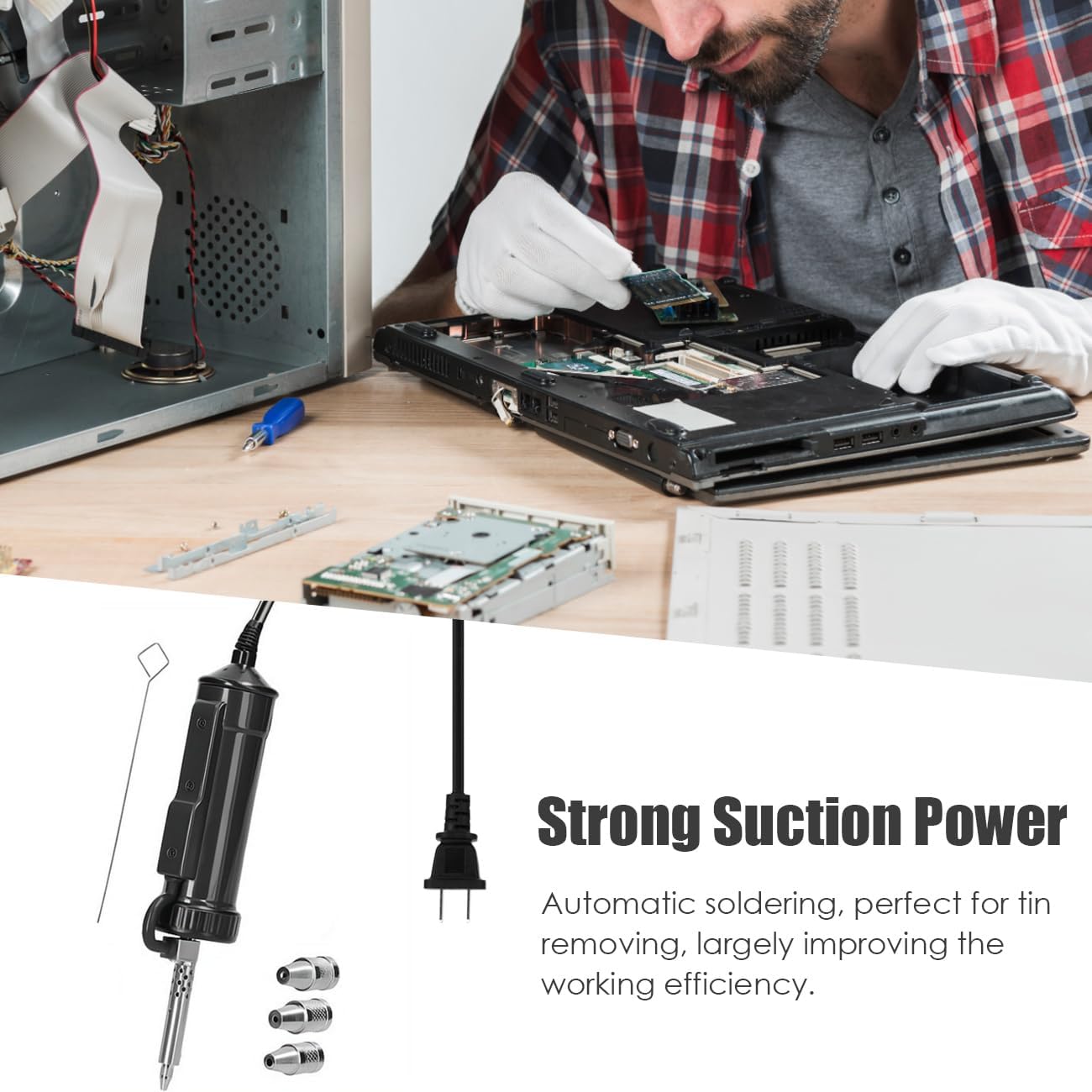 Strong Suction Power

Automatic soldering, perfect for tin removing, largely improving the working efficiency.