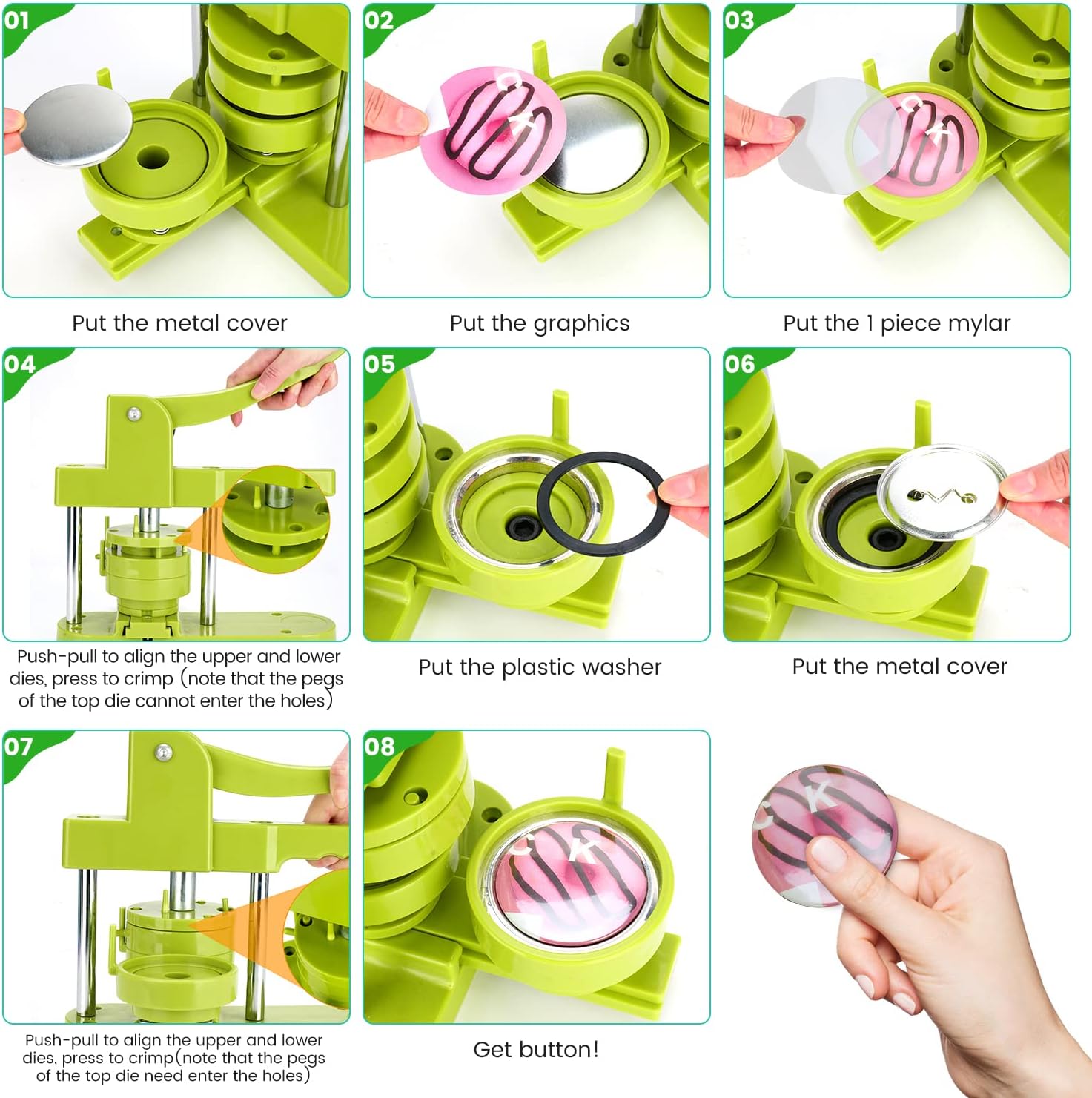 01

Put the metal cover

02

Put the graphics

03

Put the 1 piece mylar

04

Push-pull to align the upper and lower dies, press to crimp (note that the pegs of the top die cannot enter the holes)

05

Put the plastic washer

06

Put the metal cover

07

Push-pull to align the upper and lower dies, press to crimp(note that the pegs of the top die need enter the holes)

08

Get button!