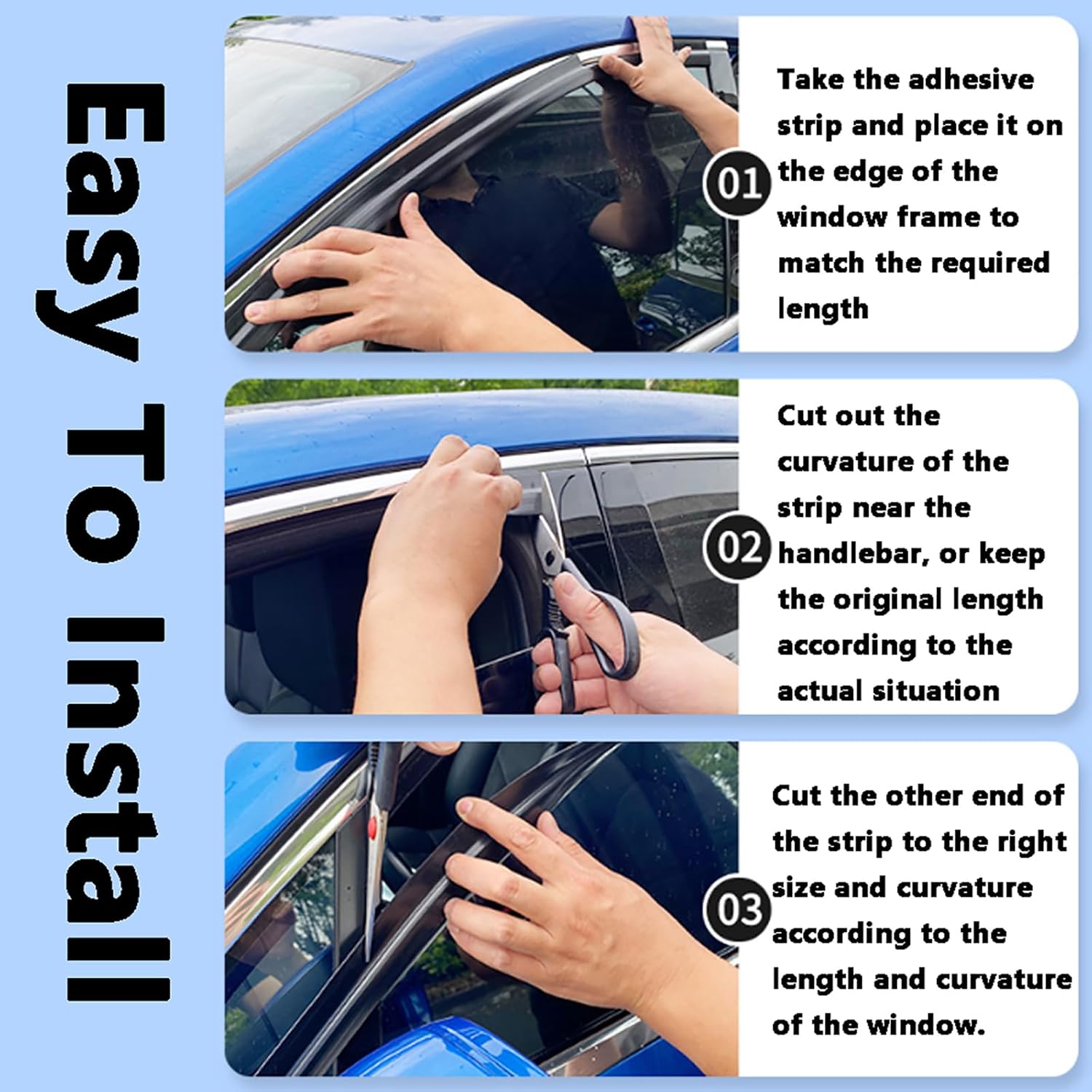 Easy To Install

01 Take the adhesive strip and place it on the edge of the window frame to match the required length

02 Cut out the curvature of the strip near the handlebar, or keep the original length according to the actual situation

03 Cut the other end of the strip to the right size and curvature according to the length and curvature of the window.