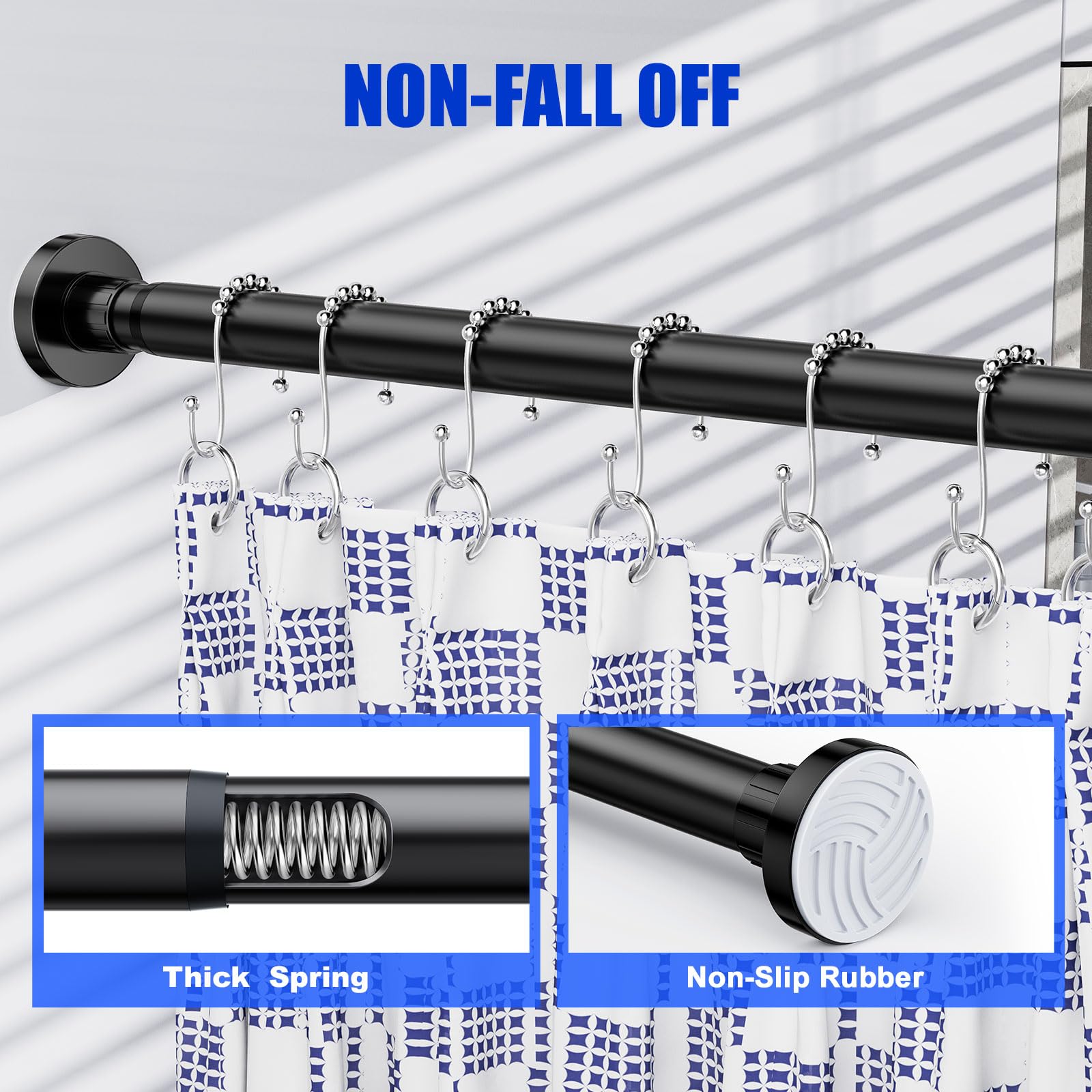 NON-FALL OFF

Thick Spring

Non-Slip Rubber