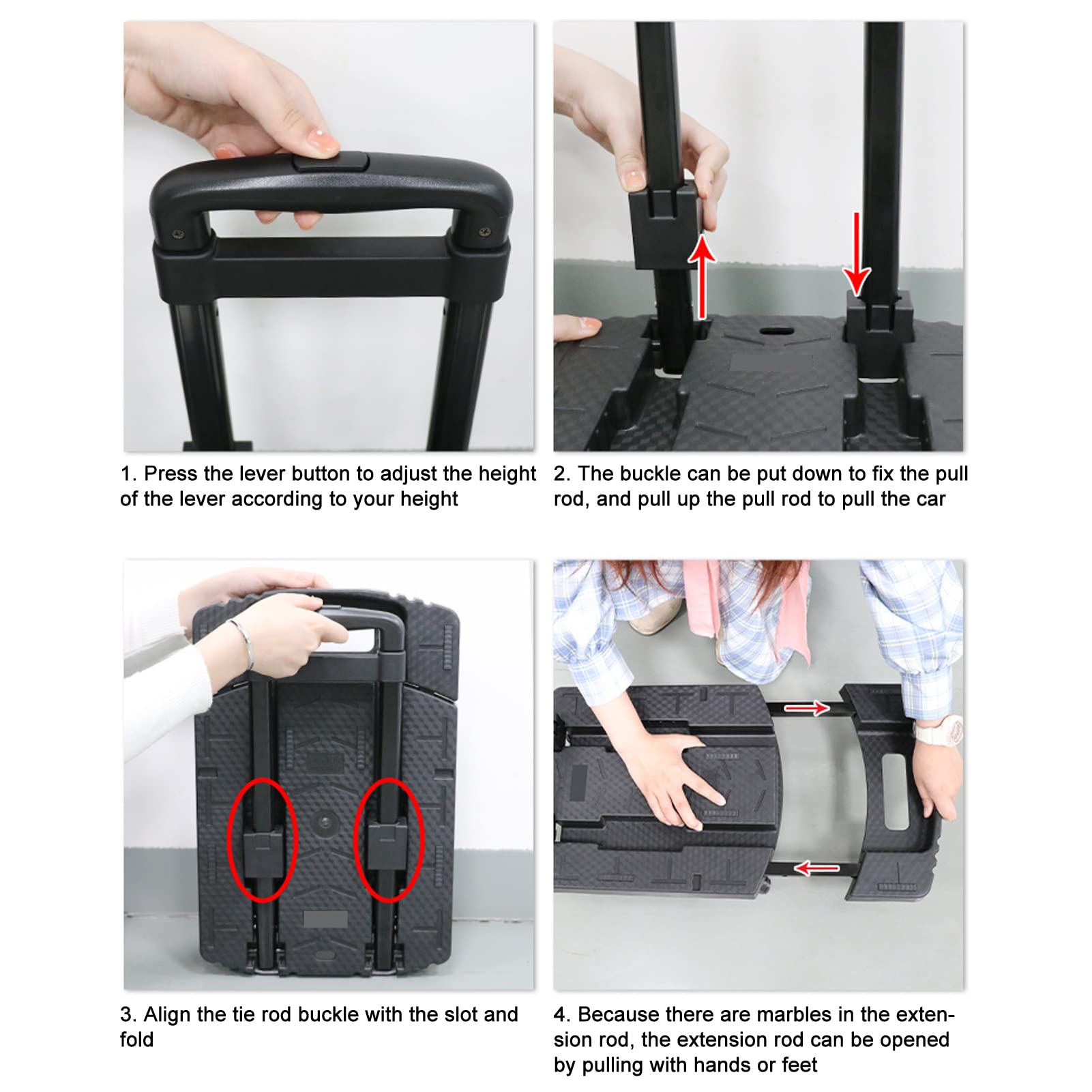 1. Press the lever button to adjust the height of the lever according to your height

2. The buckle can be put down to fix the pull rod, and pull up the pull rod to pull the car

3. Align the tie rod buckle with the slot and fold

4. Because there are marbles in the extension rod, the extension rod can be opened by pulling with hands or feet