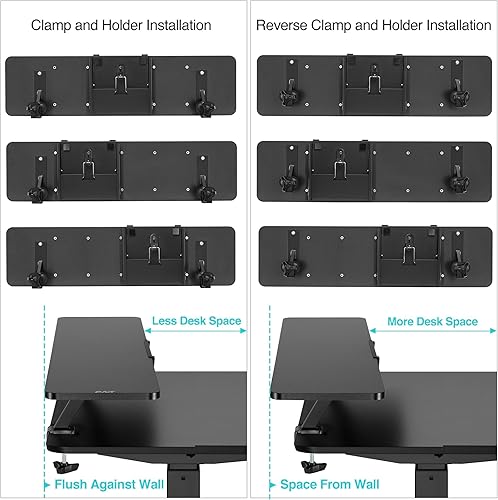 Clamp and Holder Installation

Less Desk Space

Flush Against Wall

Reverse Clamp and Holder Installation

More Desk Space

Space From Wall