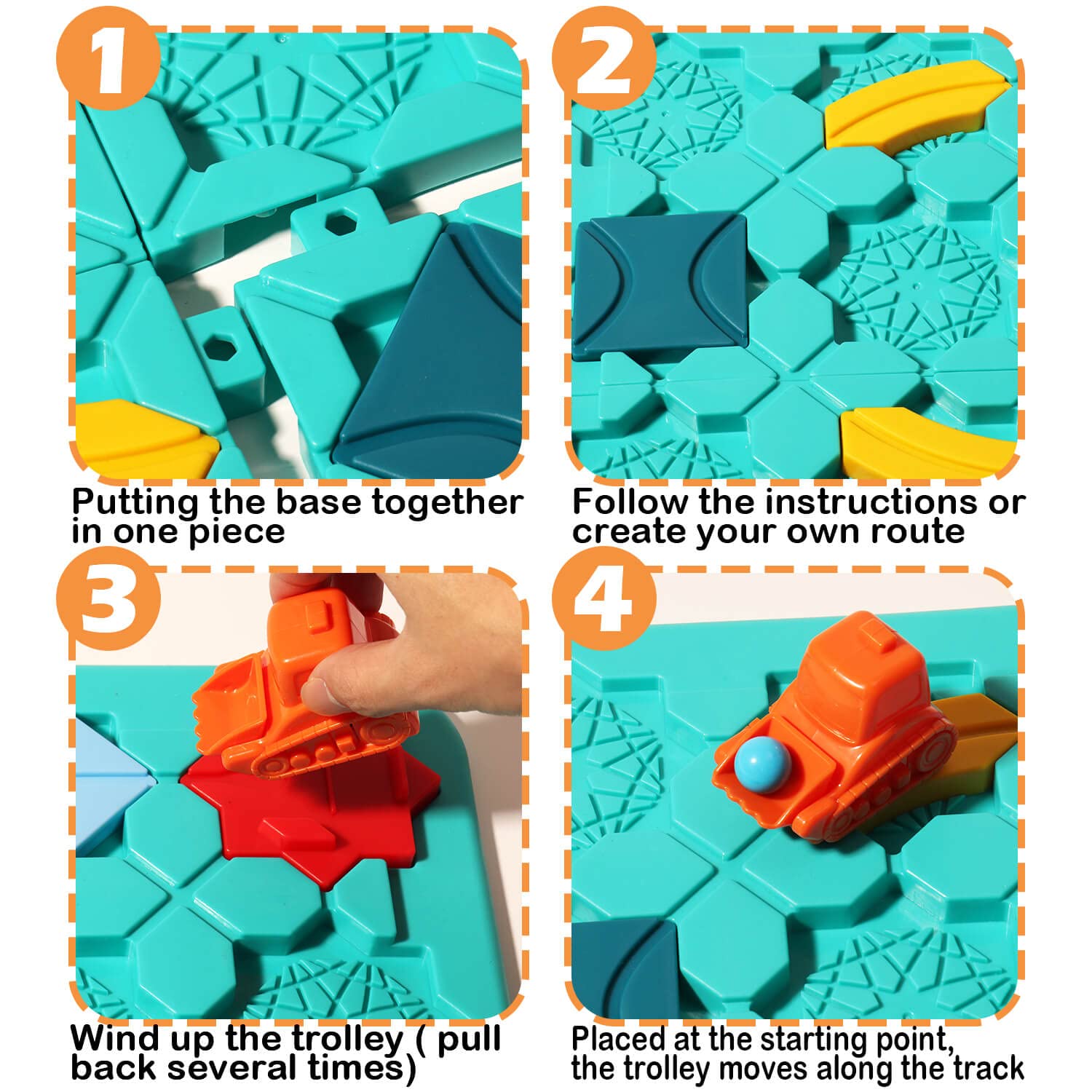 1

Putting the base together in one piece

2

Follow the instructions or create your own route

3

Wind up the trolley ( pull back several times)

4

Placed at the starting point, the trolley moves along the track