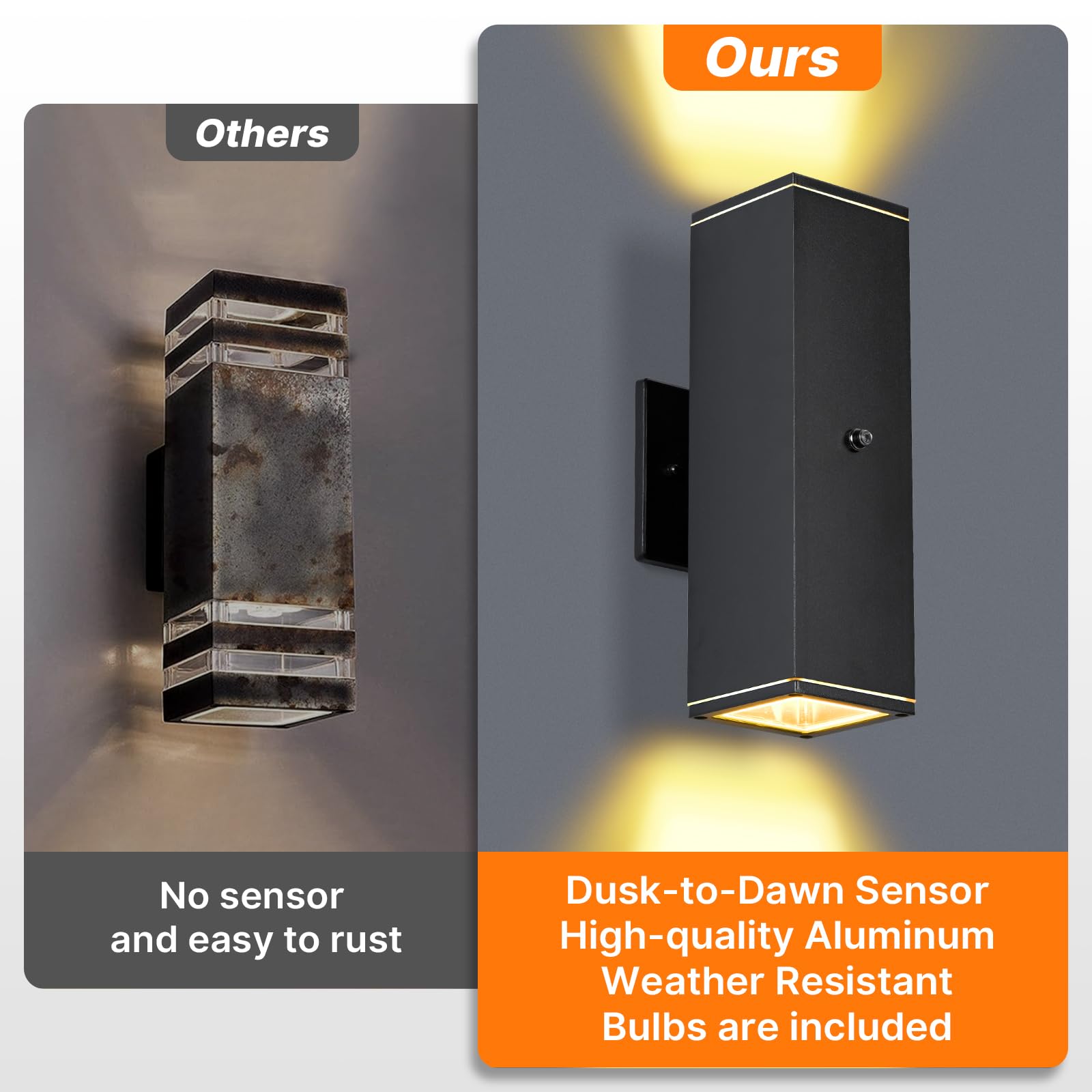 Others

No sensor
and easy to rust

Ours

Dusk-to-Dawn Sensor
High-quality Aluminum
Weather Resistant
Bulbs are included