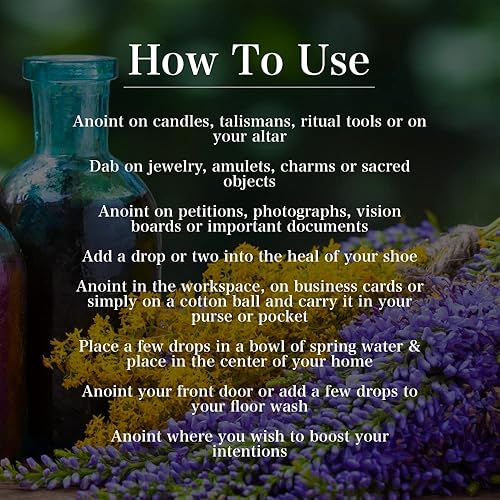 How To Use

Anoint on candles, talismans, ritual tools or on your altar

Dab on jewelry, amulets, charms or sacred objects

Anoint on petitions, photographs, vision boards or important documents

Add a drop or two into the heal of your shoe

Anoint in the workspace, on business cards or simply on a cotton ball and carry it in your purse or pocket

Place a few drops in a bowl of spring water & place in the center of your home

Anoint your front door or add a few drops to your floor wash

Anoint where you wish to boost your intentions