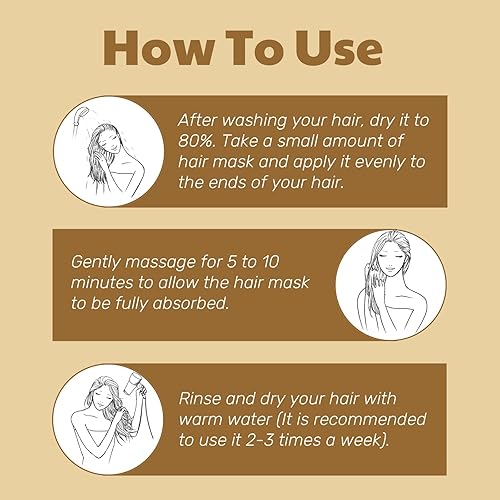 How To Use

After washing your hair, dry it to 80%. Take a small amount of hair mask and apply it evenly to the ends of your hair.

Gently massage for 5 to 10 minutes to allow the hair mask to be fully absorbed.

Rinse and dry your hair with warm water (It is recommended to use it 2-3 times a week).