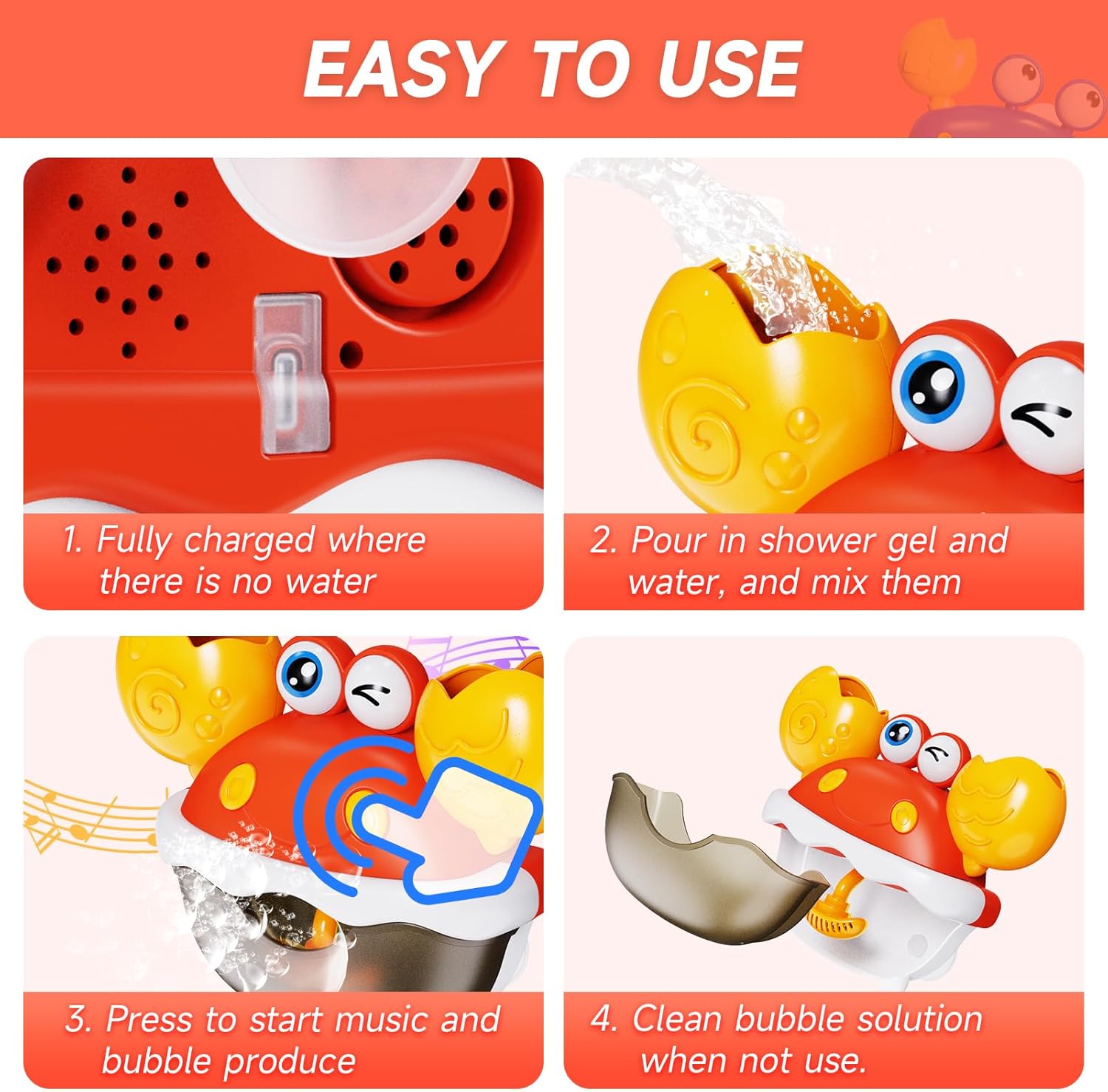 EASY TO USE

1. Fully charged where there is no water

2. Pour in shower gel and water, and mix them

3. Press to start music and bubble produce

4. Clean bubble solution when not use.