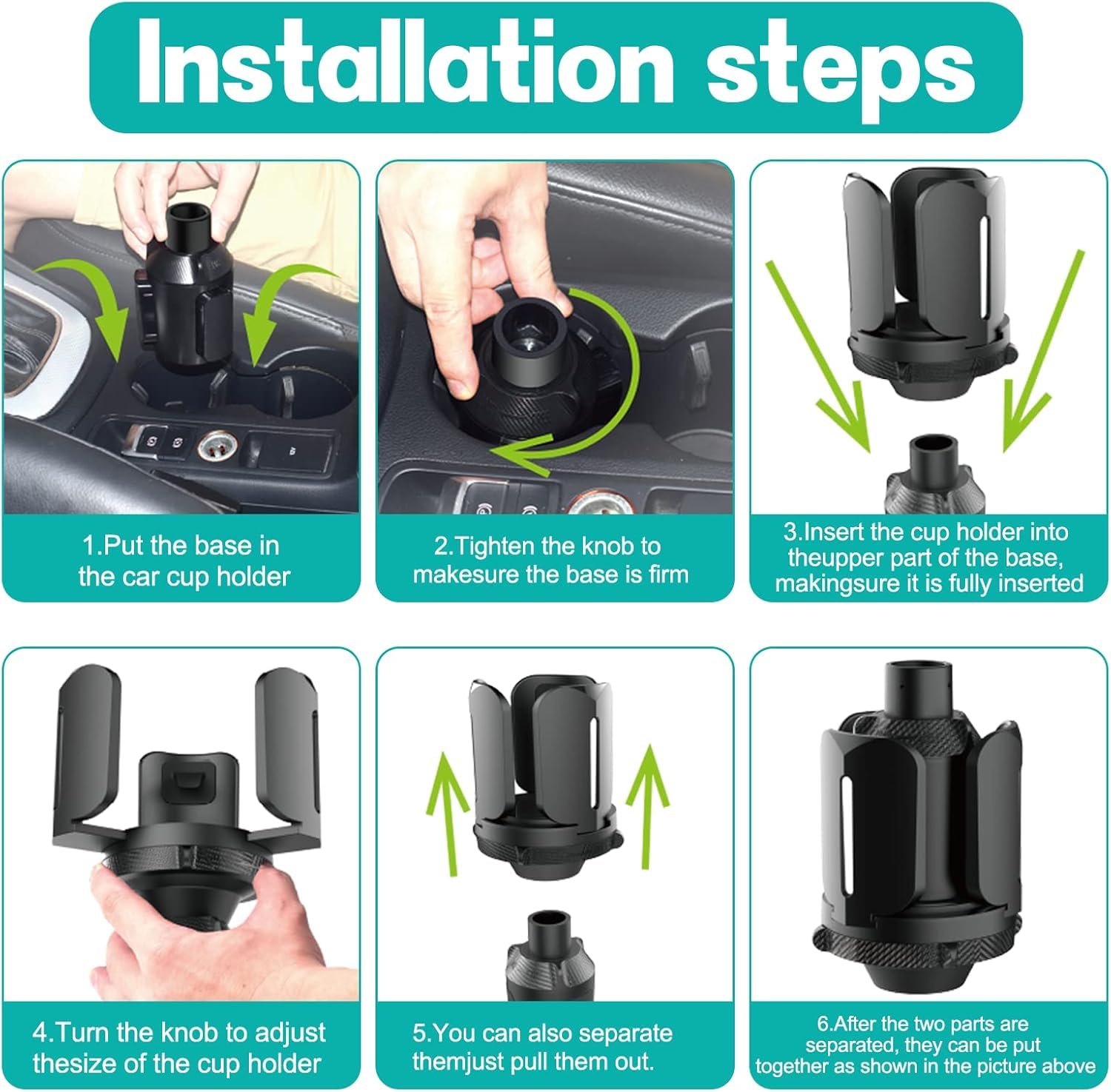 Installation steps

1.Put the base in the car cup holder

2.Tighten the knob to makesure the base is firm

3.Insert the cup holder into theupper part of the base, makingsure it is fully inserted

4.Turn the knob to adjust thesize of the cup holder

5.You can also separate themjust pull them out.

6.After the two parts are separated, they can be put together as shown in the picture above