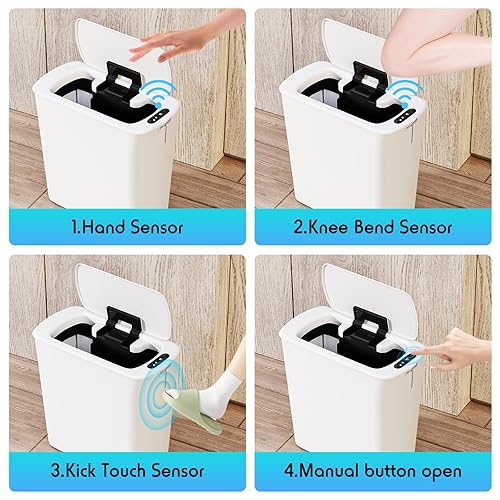 1.Hand Sensor

2.Knee Bend Sensor

3.Kick Touch Sensor

4.Manual button open