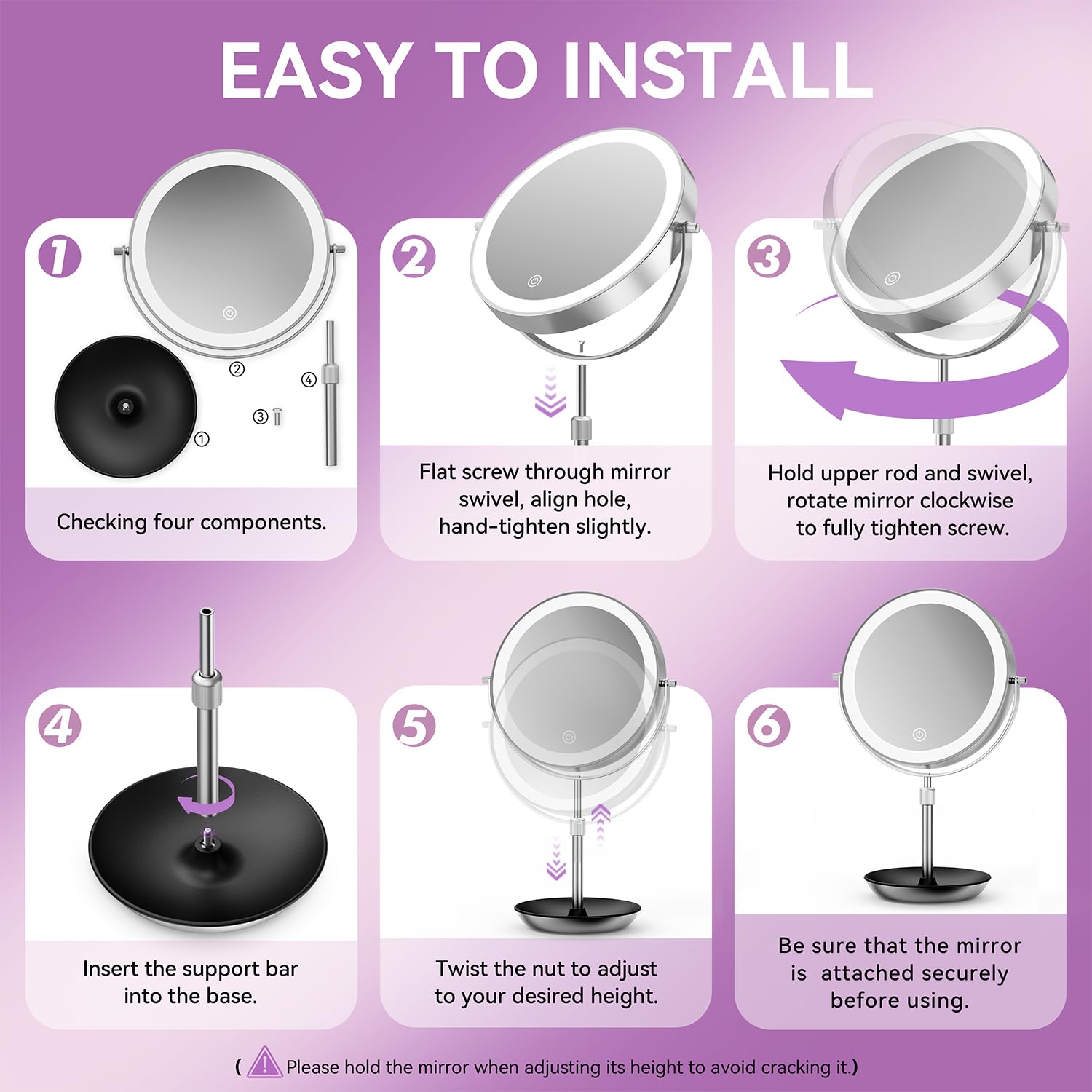 EASY TO INSTALL

1

②

④

③

①

Checking four components.

2

Flat screw through mirror swivel, align hole, hand-tighten slightly.

3

Hold upper rod and swivel, rotate mirror clockwise to fully tighten screw.

4

Insert the support bar into the base.

5

Twist the nut to adjust to your desired height.

6

Be sure that the mirror is attached securely before using.

( Please hold the mirror when adjusting its height to avoid cracking it.)