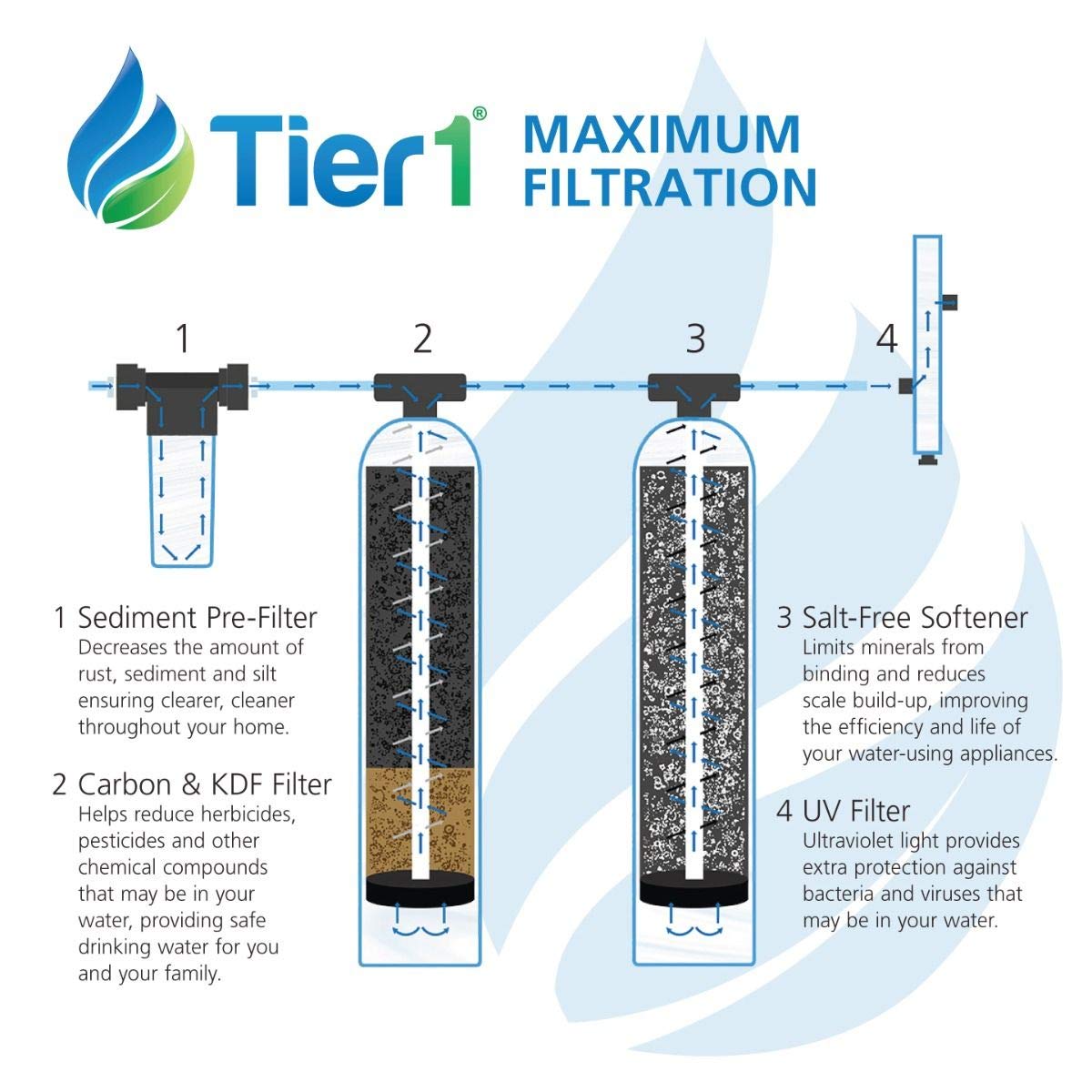 Tier1®

MAXIMUM FILTRATION

1

2

3

4

1 Sediment Pre-Filter
Decreases the amount of rust, sediment and silt ensuring clearer, cleaner throughout your home.

2 Carbon & KDF Filter
Helps reduce herbicides, pesticides and other chemical compounds that may be in your water, providing safe drinking water for you and your family.

3 Salt-Free Softener
Limits minerals from binding and reduces scale build-up, improving the efficiency and life of your water-using appliances.

4 UV Filter
Ultraviolet light provides extra protection against bacteria and viruses that may be in your water.