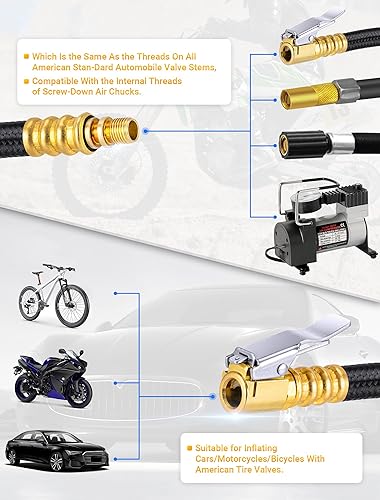 Which Is the Same As the Threads On All American Stan-Dard Automobile Valve Stems,

Compatible With the Internal Threads of Screw-Down Air Chucks.

Suitable for Inflating Cars/Motorcycles/Bicycles With American Tire Valves.