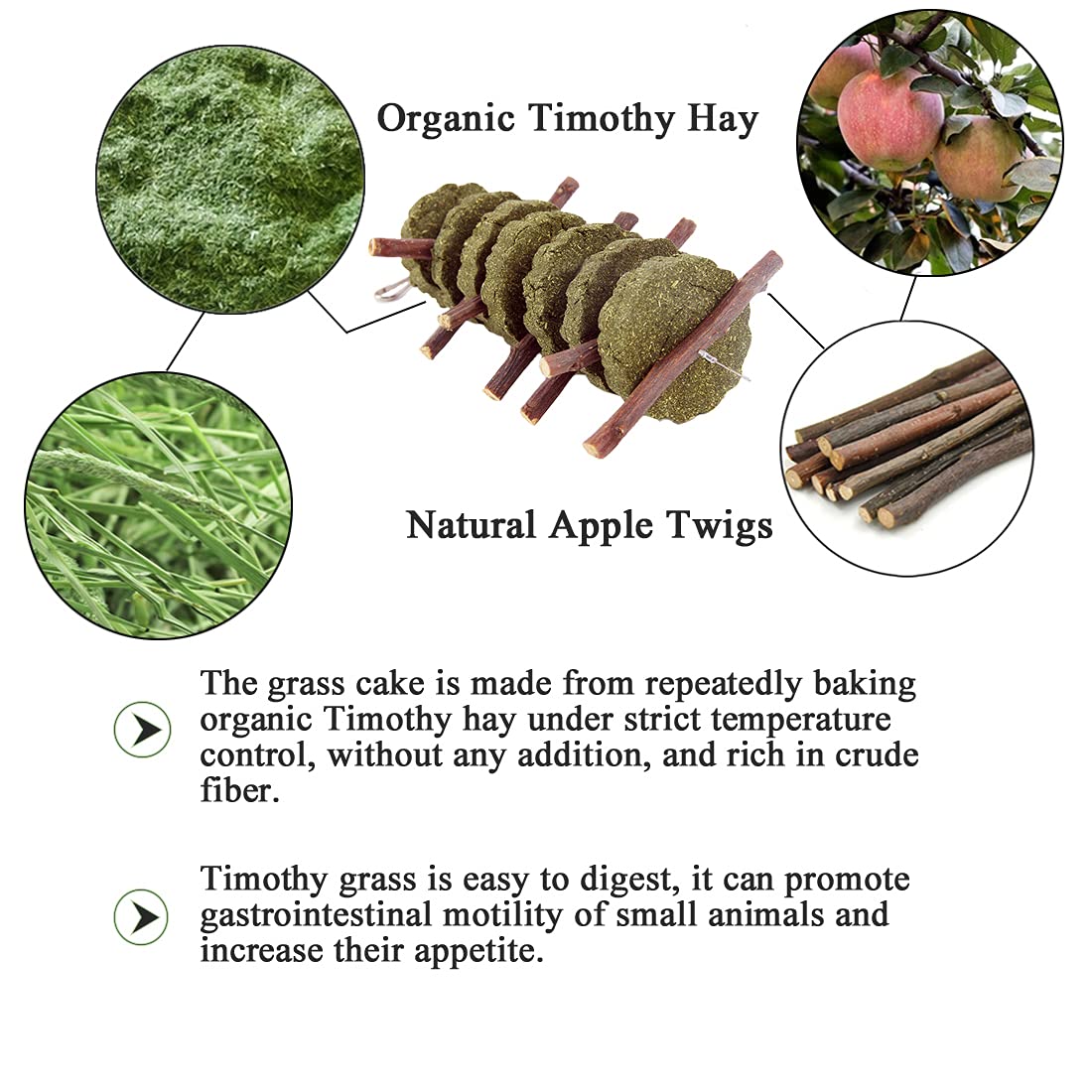 Organic Timothy Hay

Natural Apple Twigs

The grass cake is made from repeatedly baking organic Timothy hay under strict temperature control, without any addition, and rich in crude fiber.

Timothy grass is easy to digest, it can promote gastrointestinal motility of small animals and increase their appetite.