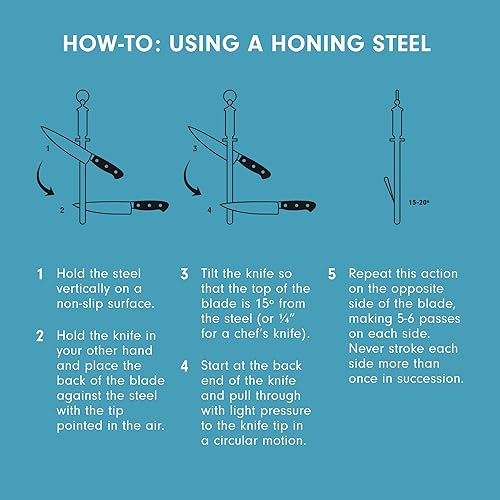 HOW-TO: USING A HONING STEEL

1

2

3

4

15-20°

1 Hold the steel vertically on a non-slip surface.

2 Hold the knife in your other hand and place the back of the blade against the steel with the tip pointed in the air.

3 Tilt the knife so that the top of the blade is 15° from the steel (or ¼" for a chef's knife).

4 Start at the back end of the knife and pull through with light pressure to the knife tip in a circular motion.

5 Repeat this action on the opposite side of the blade, making 5-6 passes on each side. Never stroke each side more than once in succession.