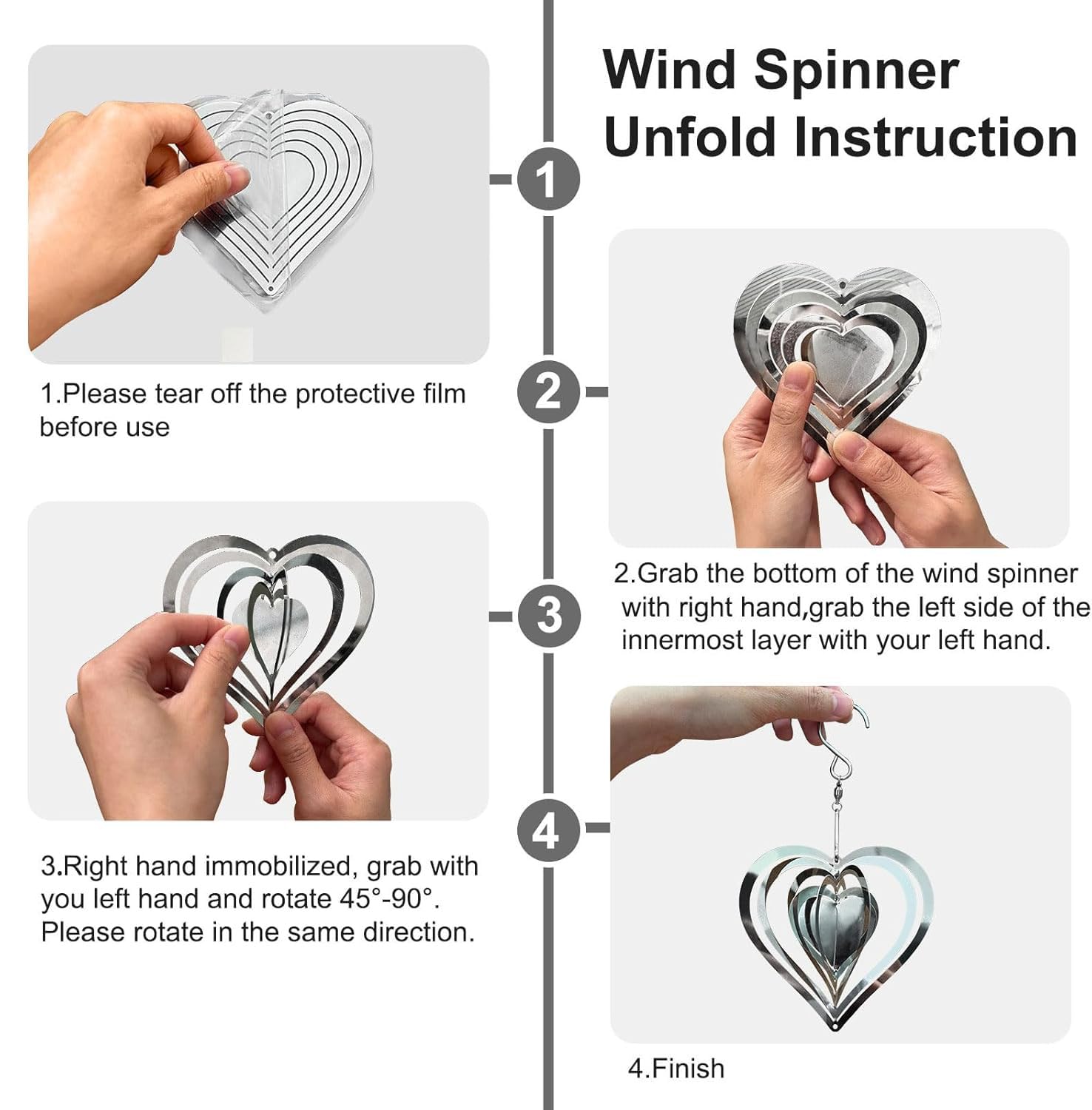 Wind Spinner Unfold Instruction

1

1.Please tear off the protective film before use

2

2.Grab the bottom of the wind spinner with right hand,grab the left side of the innermost layer with your left hand.

3

3.Right hand immobilized, grab with you left hand and rotate 45°-90°. Please rotate in the same direction.

4

4.Finish