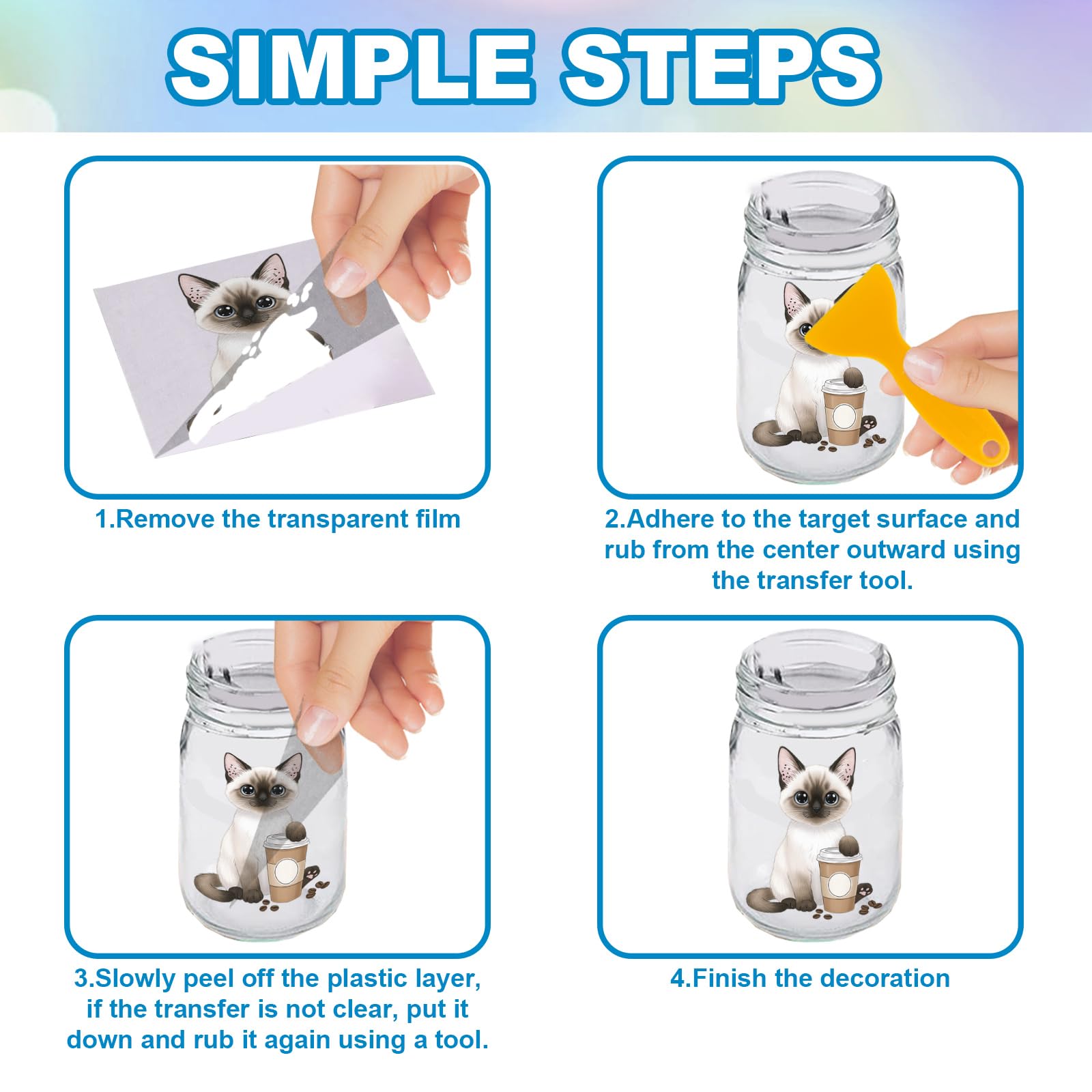 SIMPLE STEPS

1.Remove the transparent film

2.Adhere to the target surface and rub from the center outward using the transfer tool.

3.Slowly peel off the plastic layer, if the transfer is not clear, put it down and rub it again using a tool.

4.Finish the decoration