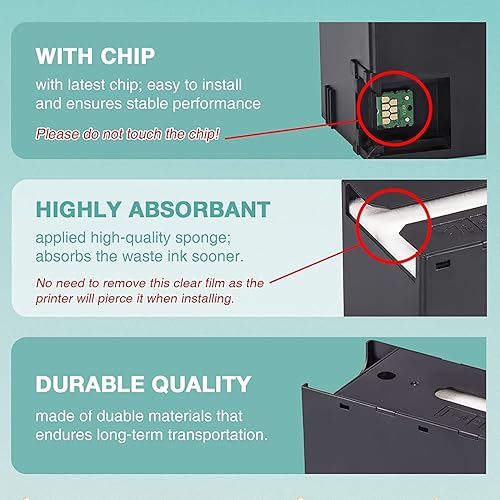 WITH CHIP

with latest chip; easy to install and ensures stable performance

Please do not touch the chip!

HIGHLY ABSORBANT

applied high-quality sponge; absorbs the waste ink sooner.

No need to remove this clear film as the printer will pierce it when installing.

DURABLE QUALITY

made of duable materials that endures long-term transportation.