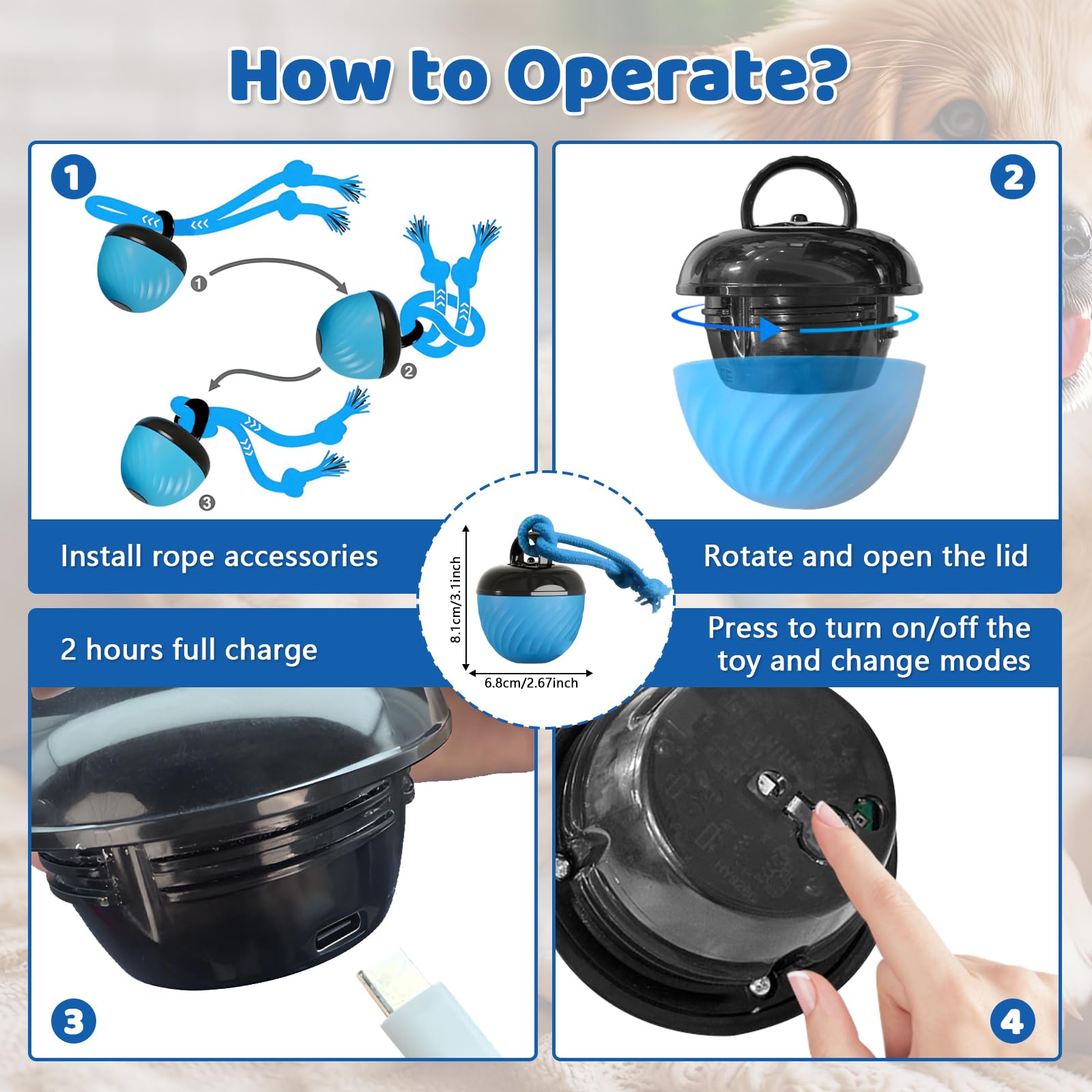 How to Operate?

1

①

②

③

Install rope accessories

2

Rotate and open the lid

8.1cm/3.1inch

6.8cm/2.67inch

2 hours full charge

3

Press to turn on/off the toy and change modes

4