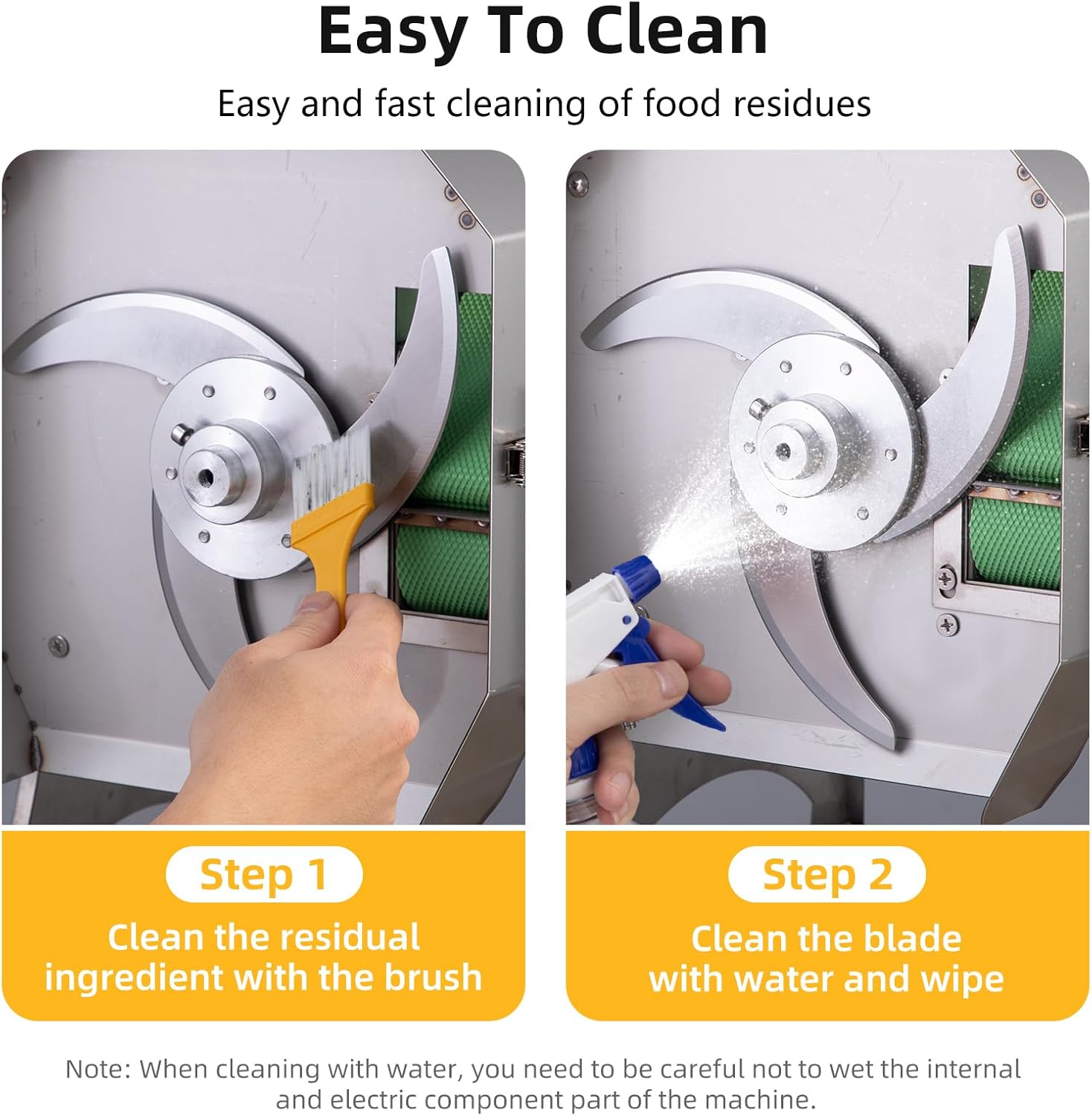 Easy To Clean

Easy and fast cleaning of food residues

Step 1

Clean the residual ingredient with the brush

Step 2

Clean the blade with water and wipe

Note: When cleaning with water, you need to be careful not to wet the internal and electric component part of the machine.