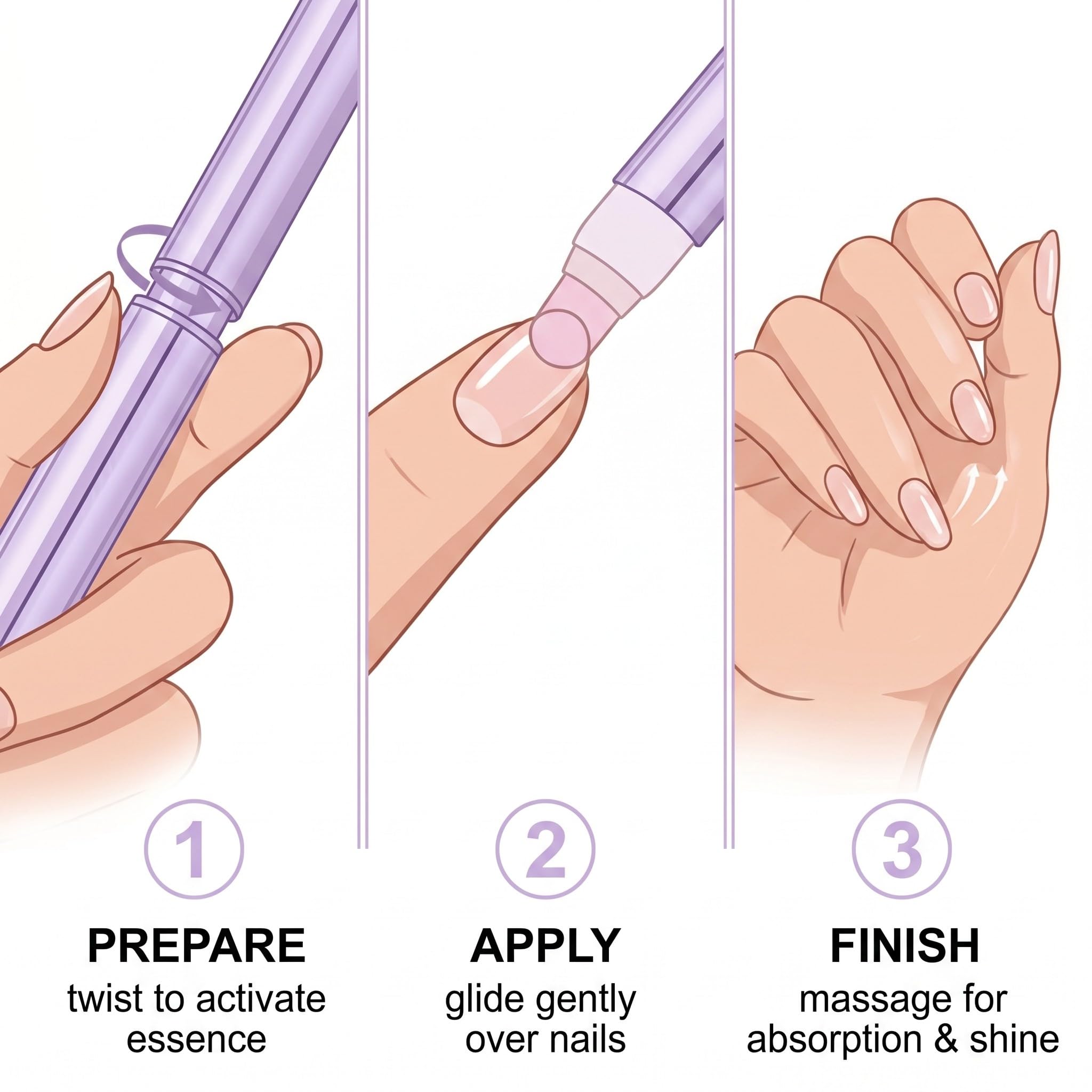 1
PREPARE
twist to activate essence

2
APPLY
glide gently over nails

3
FINISH
massage for absorption & shine