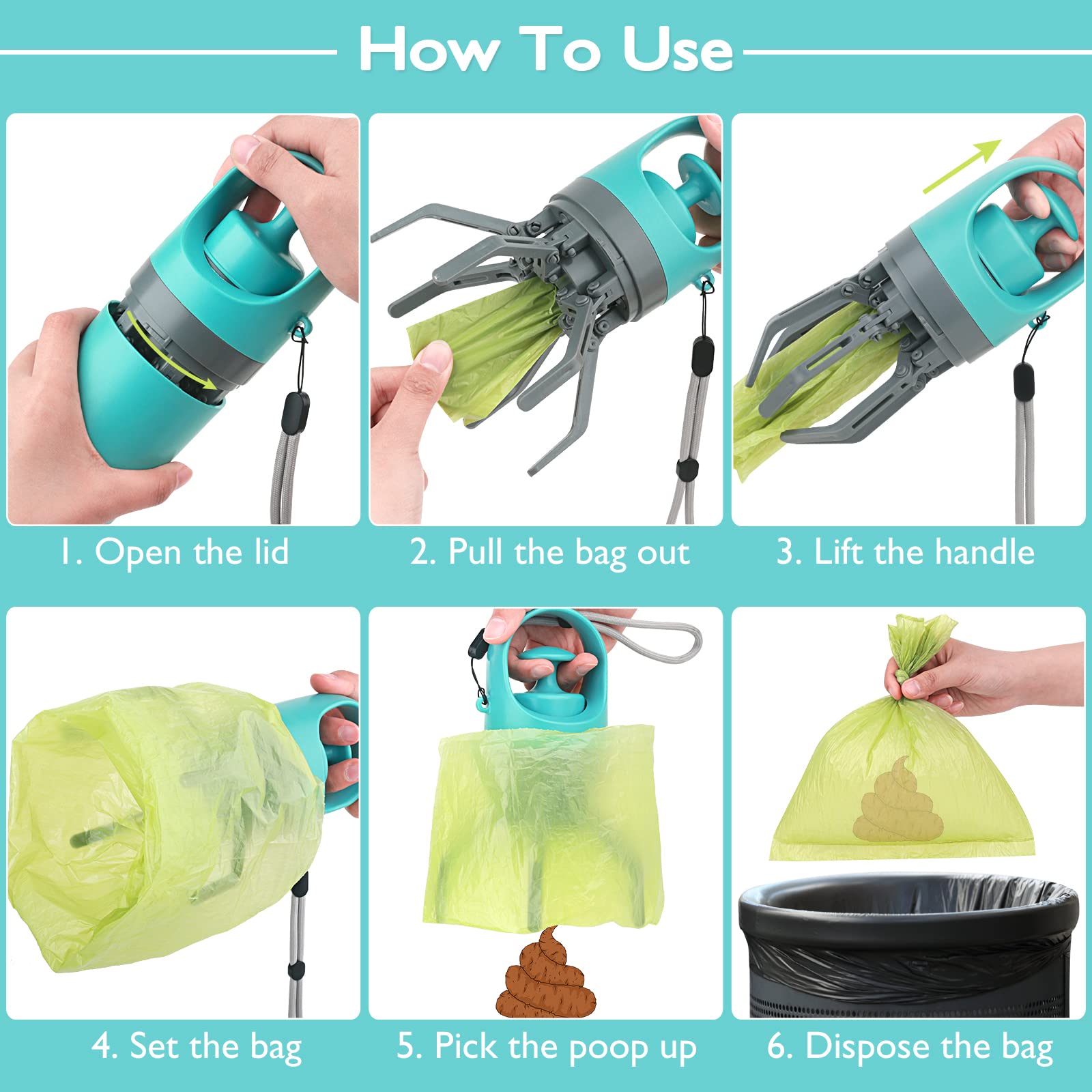 How To Use

1. Open the lid

2. Pull the bag out

3. Lift the handle

4. Set the bag

5. Pick the poop up

6. Dispose the bag