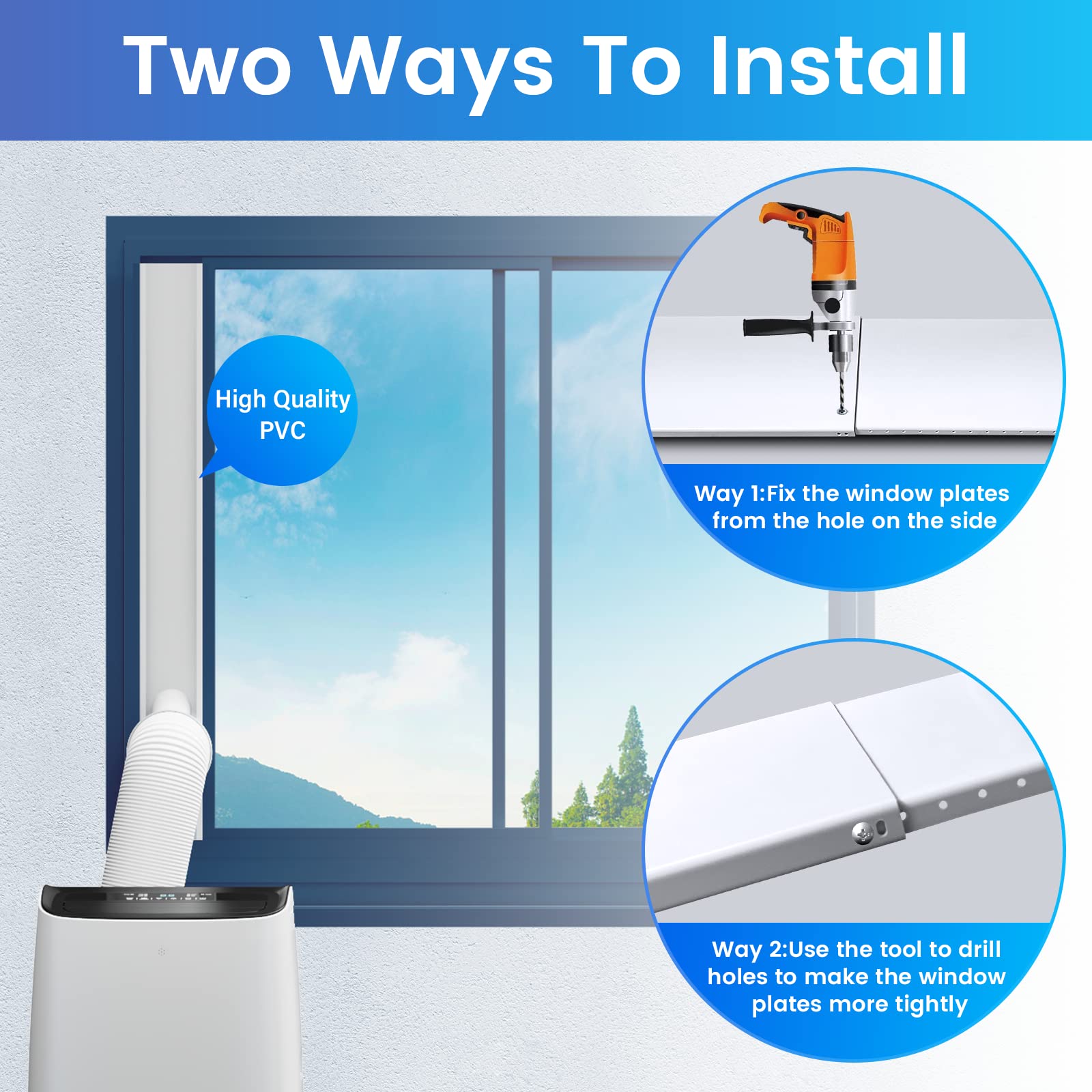 Two Ways To Install

High Quality PVC

Way 1:Fix the window plates from the hole on the side

Way 2:Use the tool to drill holes to make the window plates more tightly