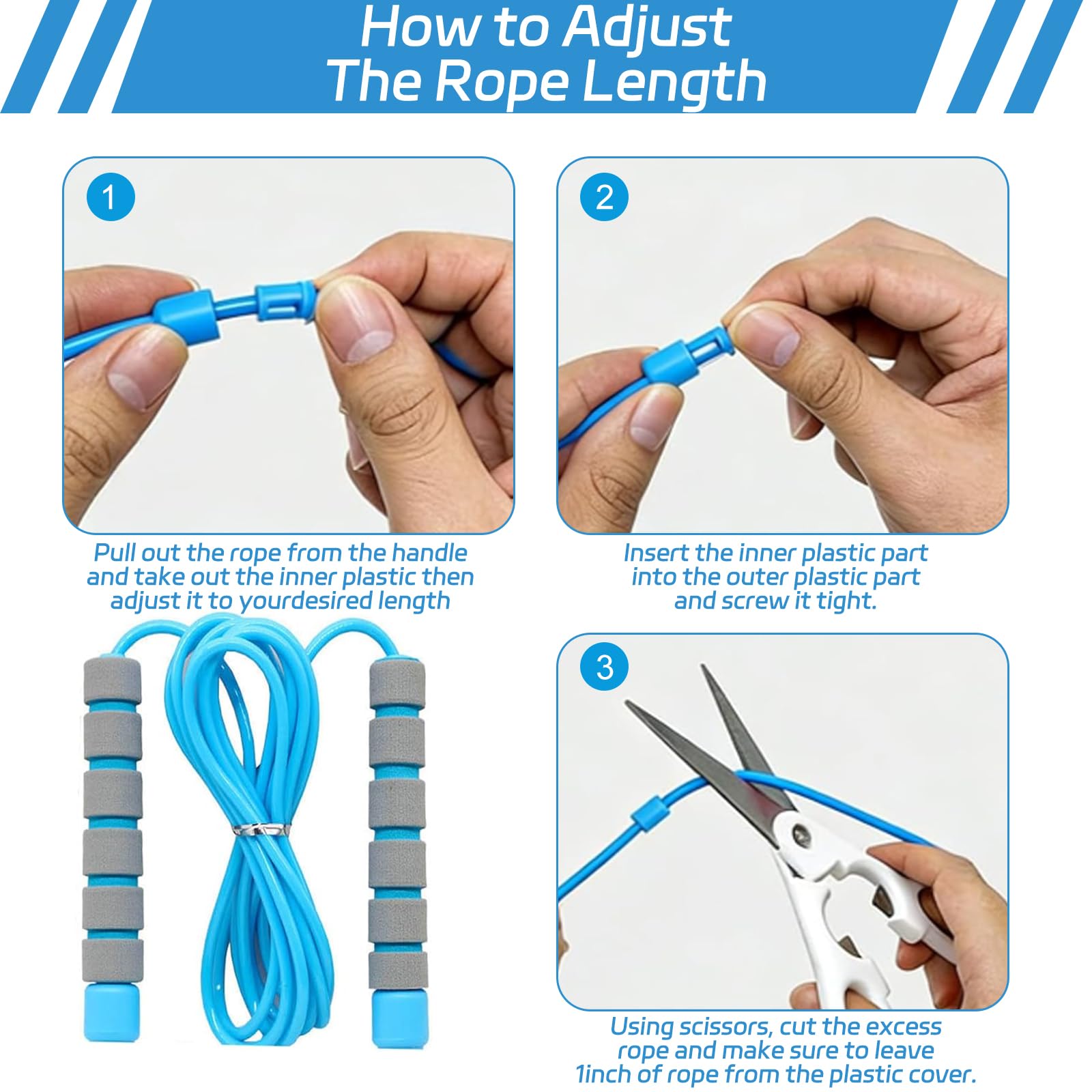 How to Adjust
The Rope Length

1

Pull out the rope from the handle and take out the inner plastic then adjust it to yourdesired length

2

Insert the inner plastic part into the outer plastic part and screw it tight.

3

Using scissors, cut the excess rope and make sure to leave 1inch of rope from the plastic cover.