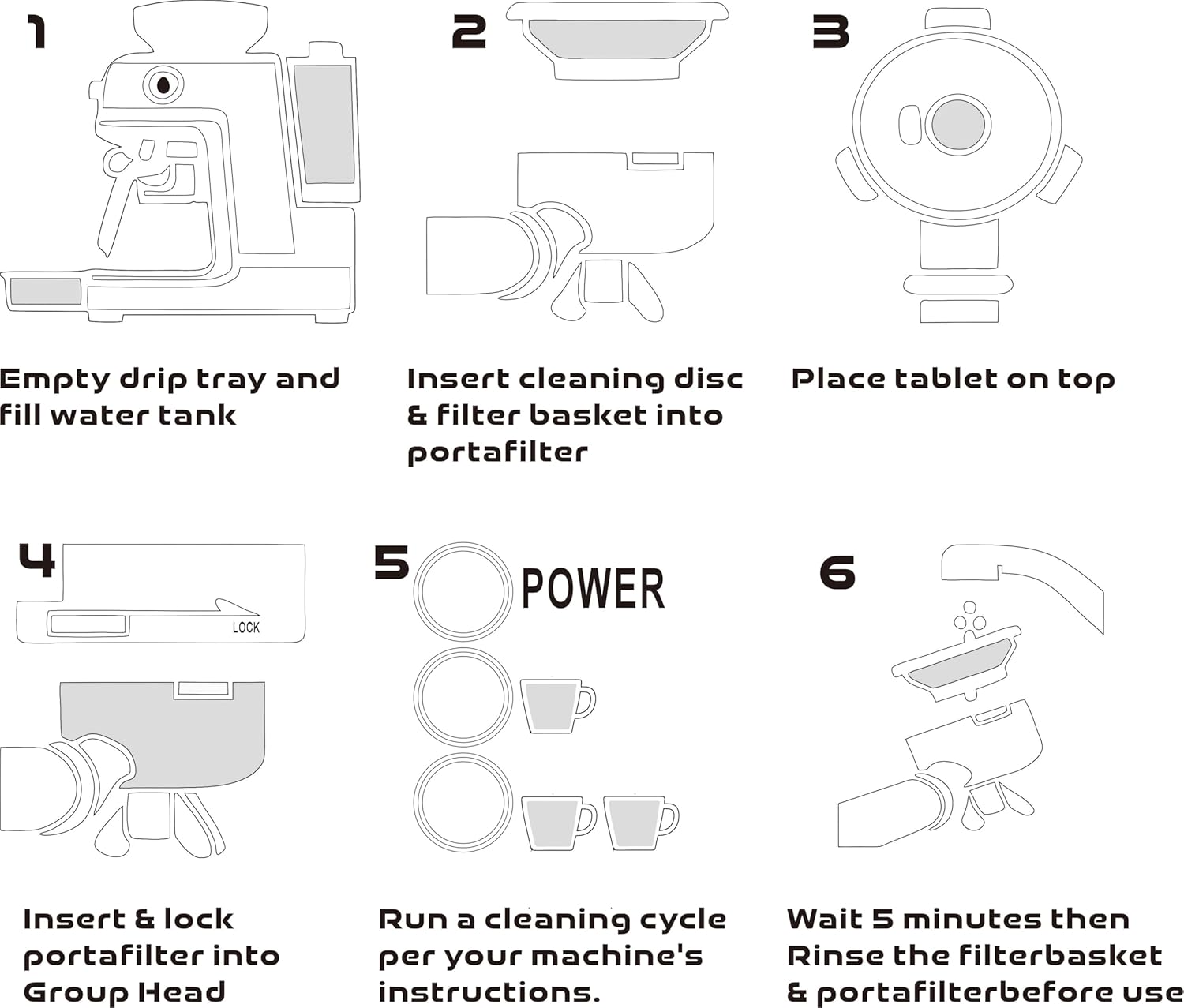 1

Empty drip tray and fill water tank

2

Insert cleaning disc & filter basket into portafilter

3

Place tablet on top

4

LOCK

Insert & lock portafilter into Group Head

5

POWER

Run a cleaning cycle per your machine's instructions.

6

Wait 5 minutes then Rinse the filterbasket & portafilterbefore use