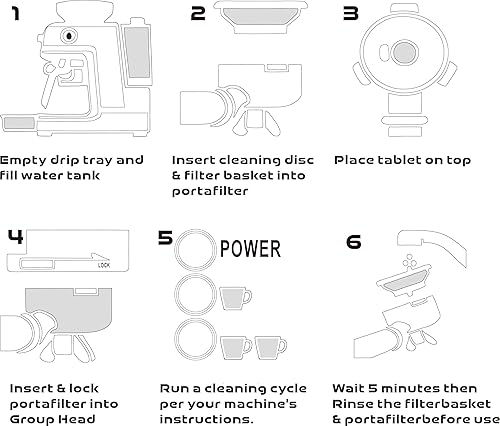 1

Empty drip tray and fill water tank

2

Insert cleaning disc & filter basket into portafilter

3

Place tablet on top

4

LOCK

Insert & lock portafilter into Group Head

5

POWER

Run a cleaning cycle per your machine's instructions.

6

Wait 5 minutes then Rinse the filterbasket & portafilterbefore use