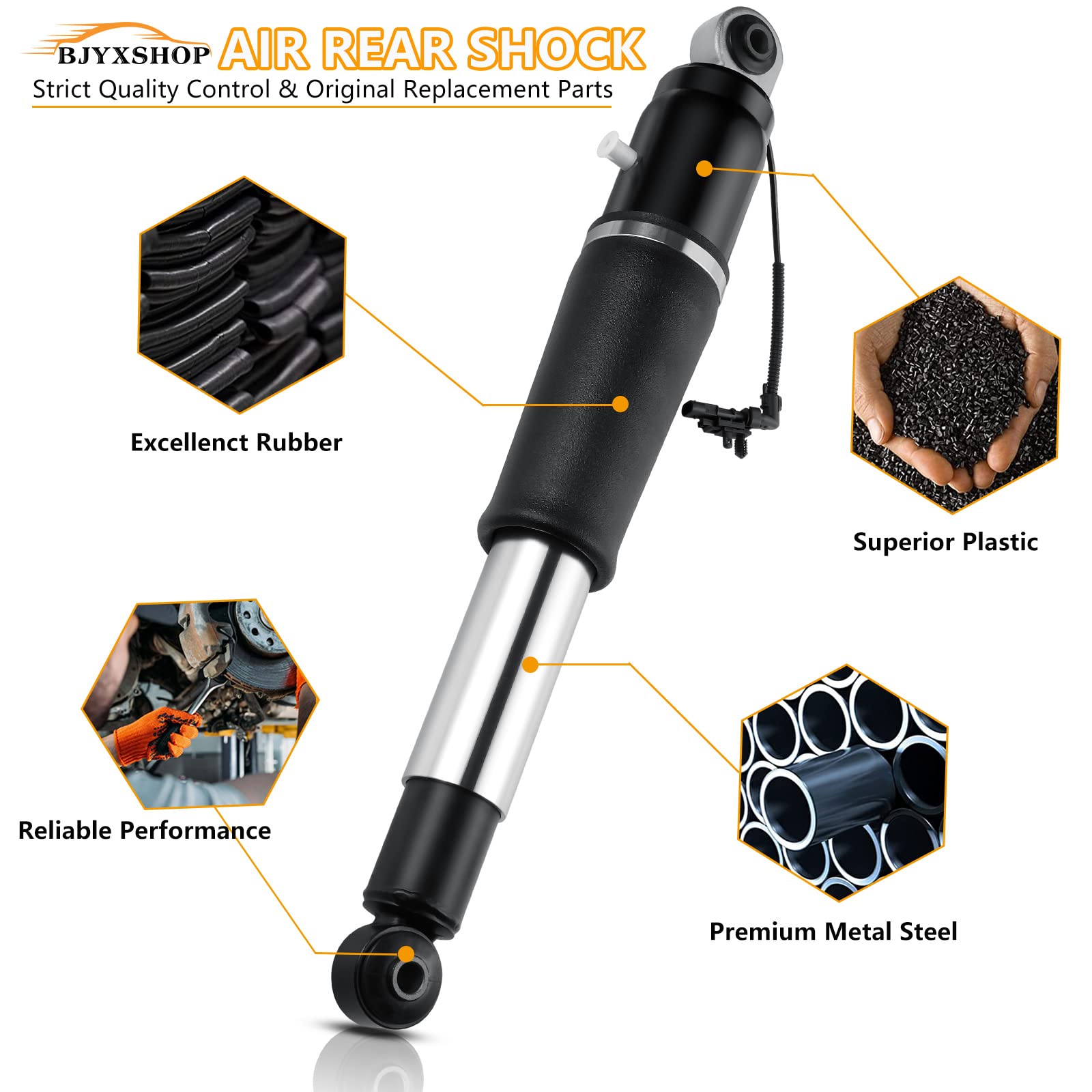 BJYXSHOP AIR REAR SHOCK
Strict Quality Control & Original Replacement Parts

Excellenct Rubber

Superior Plastic

Reliable Performance

Premium Metal Steel