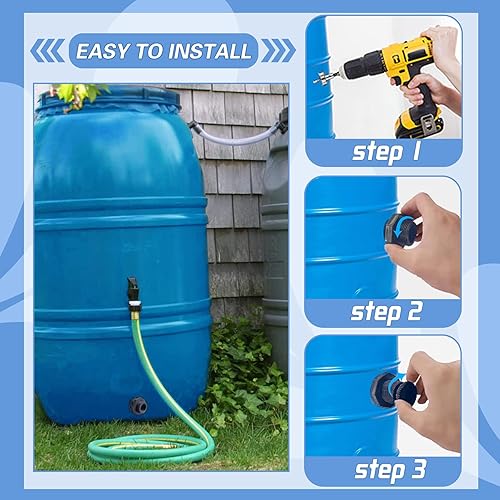 EASY TO INSTALL

step 1

step 2

step 3