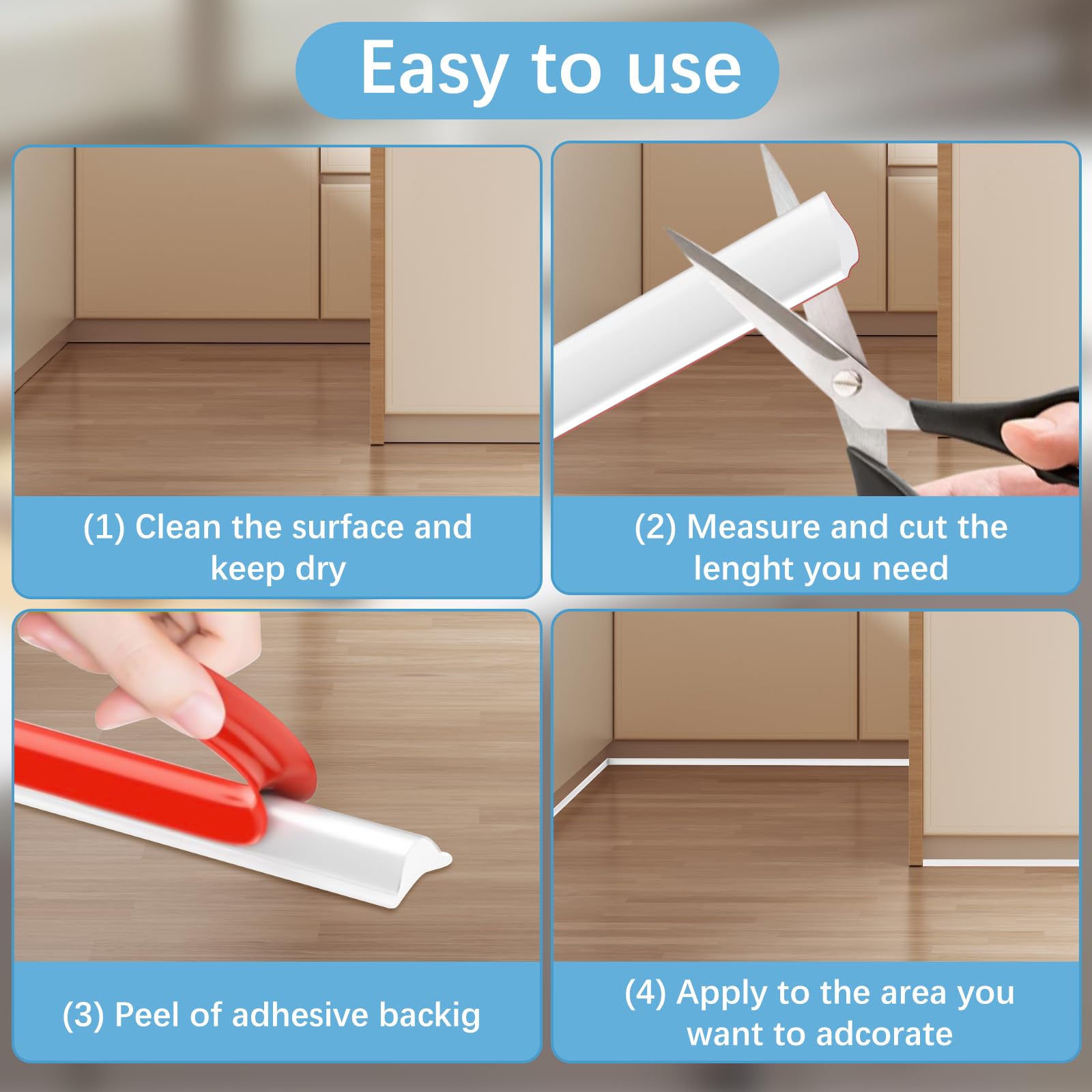 Easy to use

(1) Clean the surface and keep dry

(2) Measure and cut the lenght you need

(3) Peel of adhesive backig

(4) Apply to the area you want to adcorate