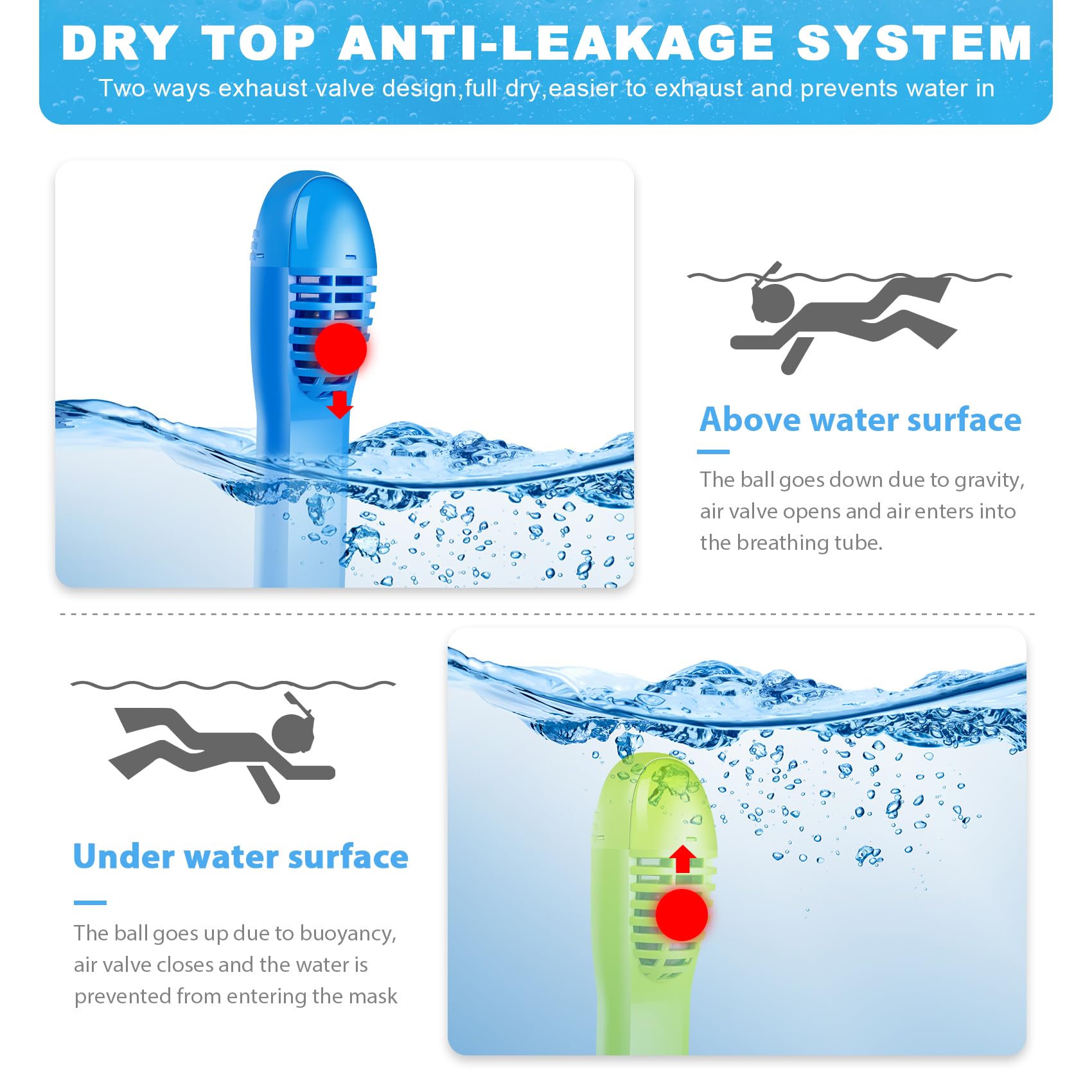 DRY TOP ANTI-LEAKAGE SYSTEM

Two ways exhaust valve design,full dry,easier to exhaust and prevents water in

Above water surface

The ball goes down due to gravity, air valve opens and air enters into the breathing tube.

Under water surface

The ball goes up due to buoyancy, air valve closes and the water is prevented from entering the mask