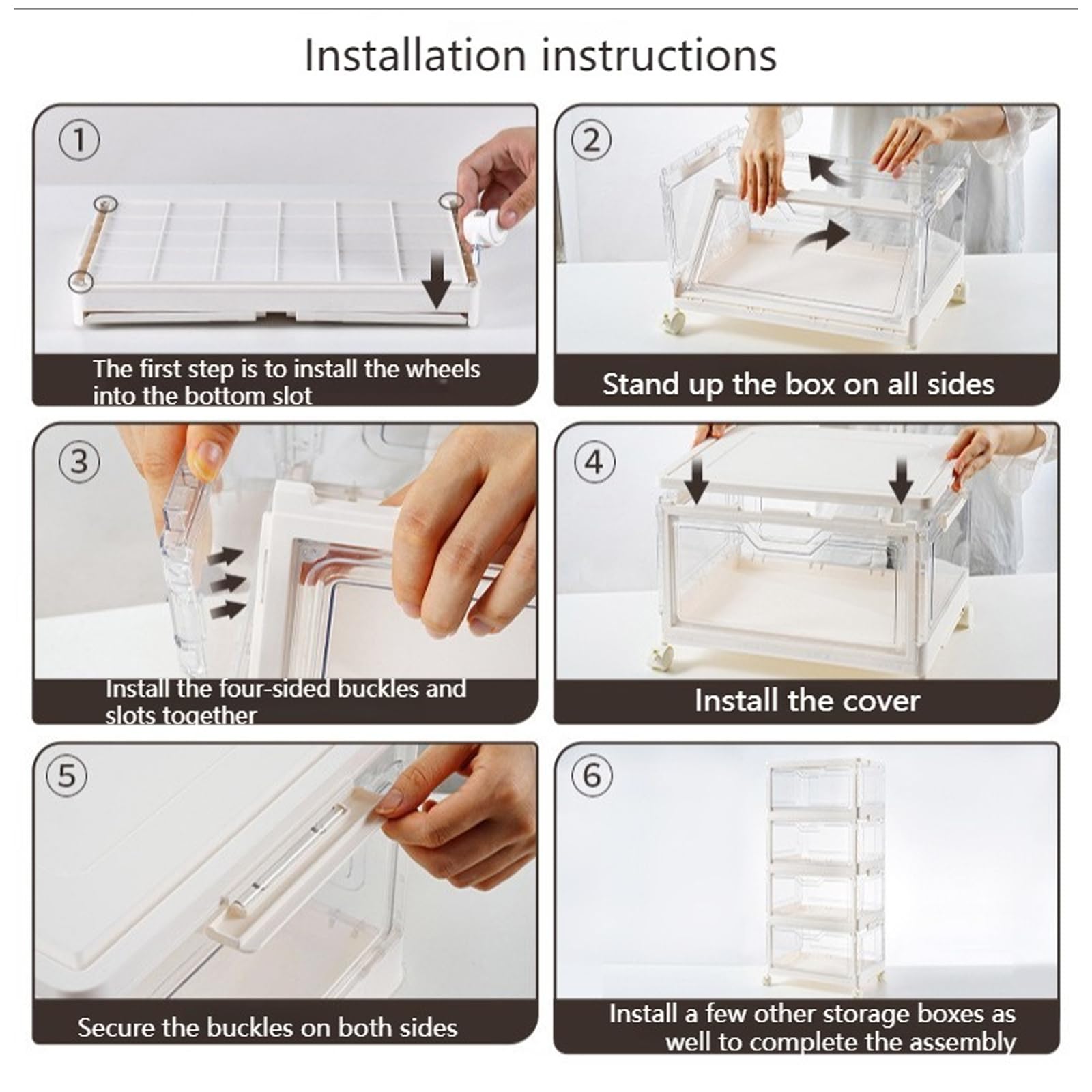 Installation instructions

①

The first step is to install the wheels into the bottom slot

②

Stand up the box on all sides

③

Install the four-sided buckles and slots together

④

Install the cover

⑤

Secure the buckles on both sides

⑥

Install a few other storage boxes as well to complete the assembly