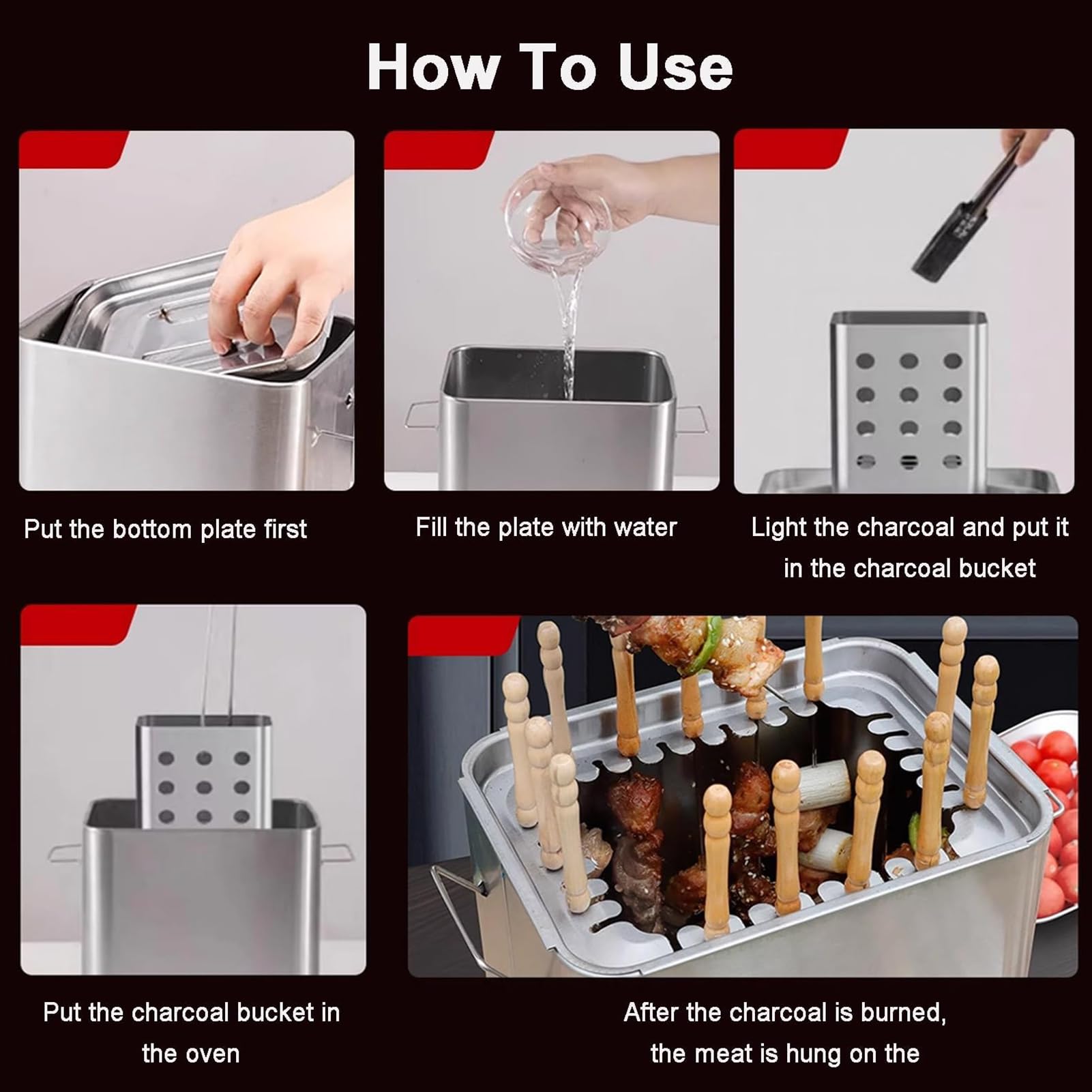 How To Use

Put the bottom plate first

Fill the plate with water

Light the charcoal and put it in the charcoal bucket

Put the charcoal bucket in the oven

After the charcoal is burned, the meat is hung on the