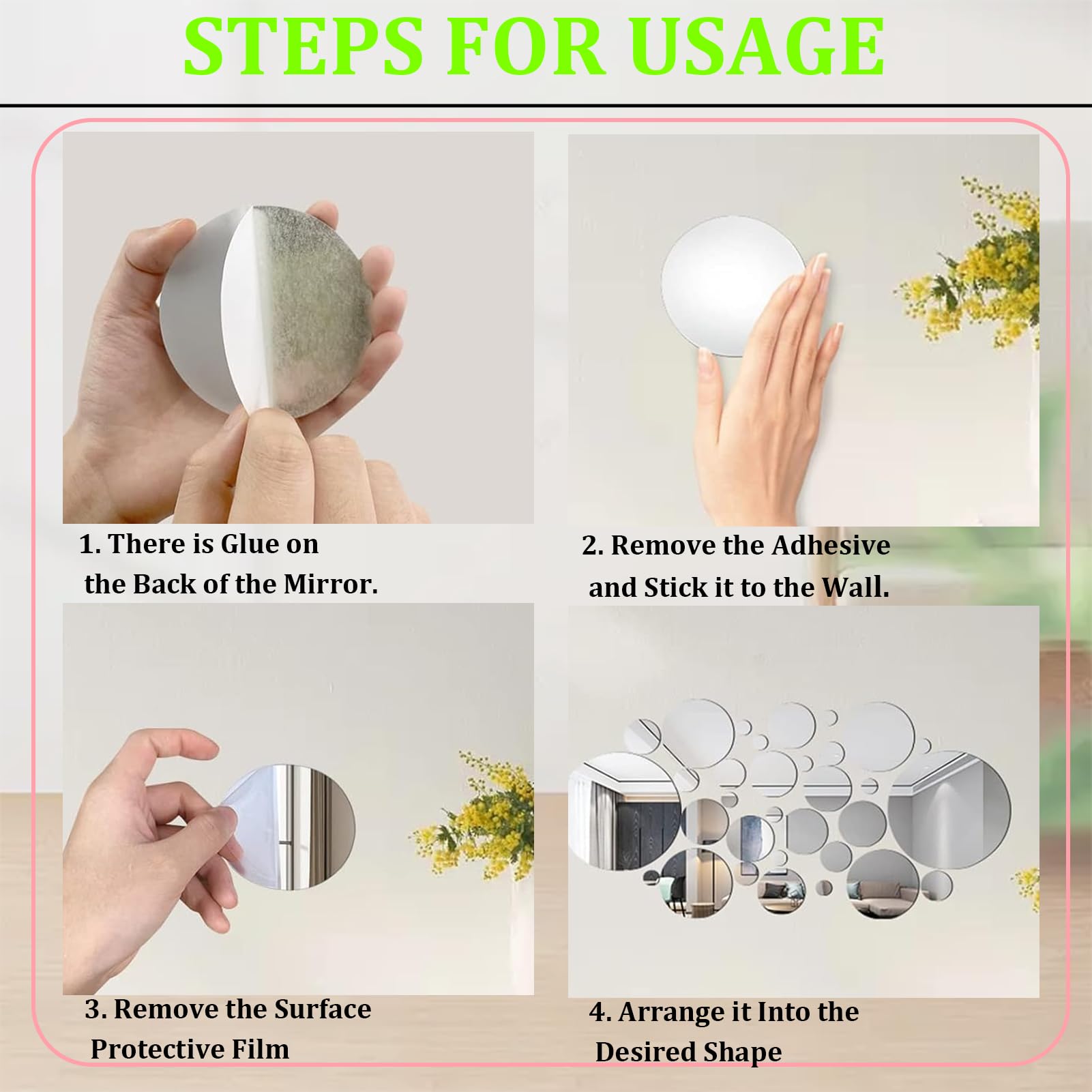 STEPS FOR USAGE

1. There is Glue on the Back of the Mirror.

2. Remove the Adhesive and Stick it to the Wall.

3. Remove the Surface Protective Film

4. Arrange it Into the Desired Shape