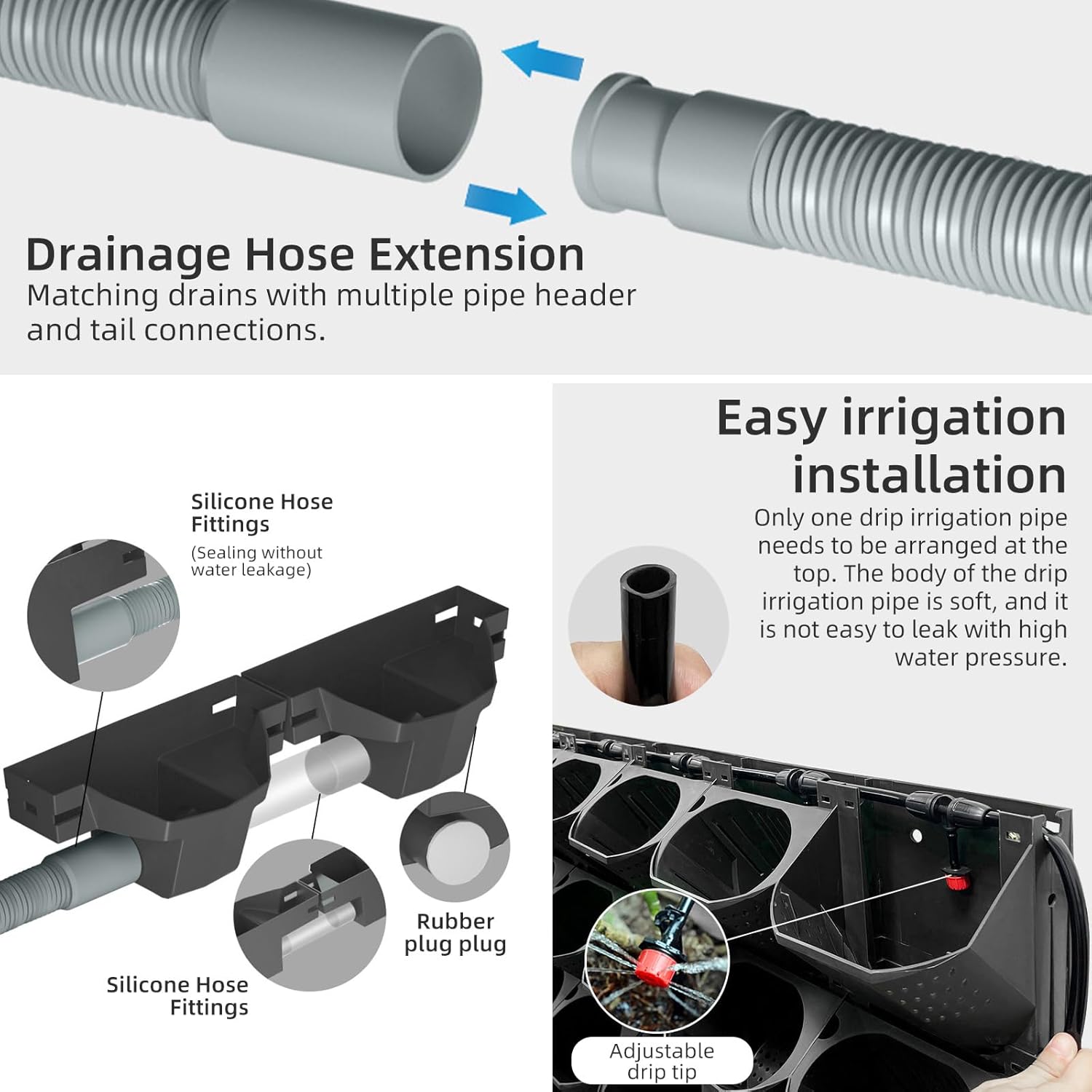 Drainage Hose Extension
Matching drains with multiple pipe header and tail connections.

Silicone Hose Fittings
(Sealing without water leakage)

Rubber plug plug

Silicone Hose Fittings

Easy irrigation installation
Only one drip irrigation pipe needs to be arranged at the top. The body of the drip irrigation pipe is soft, and it is not easy to leak with high water pressure.

Adjustable drip tip