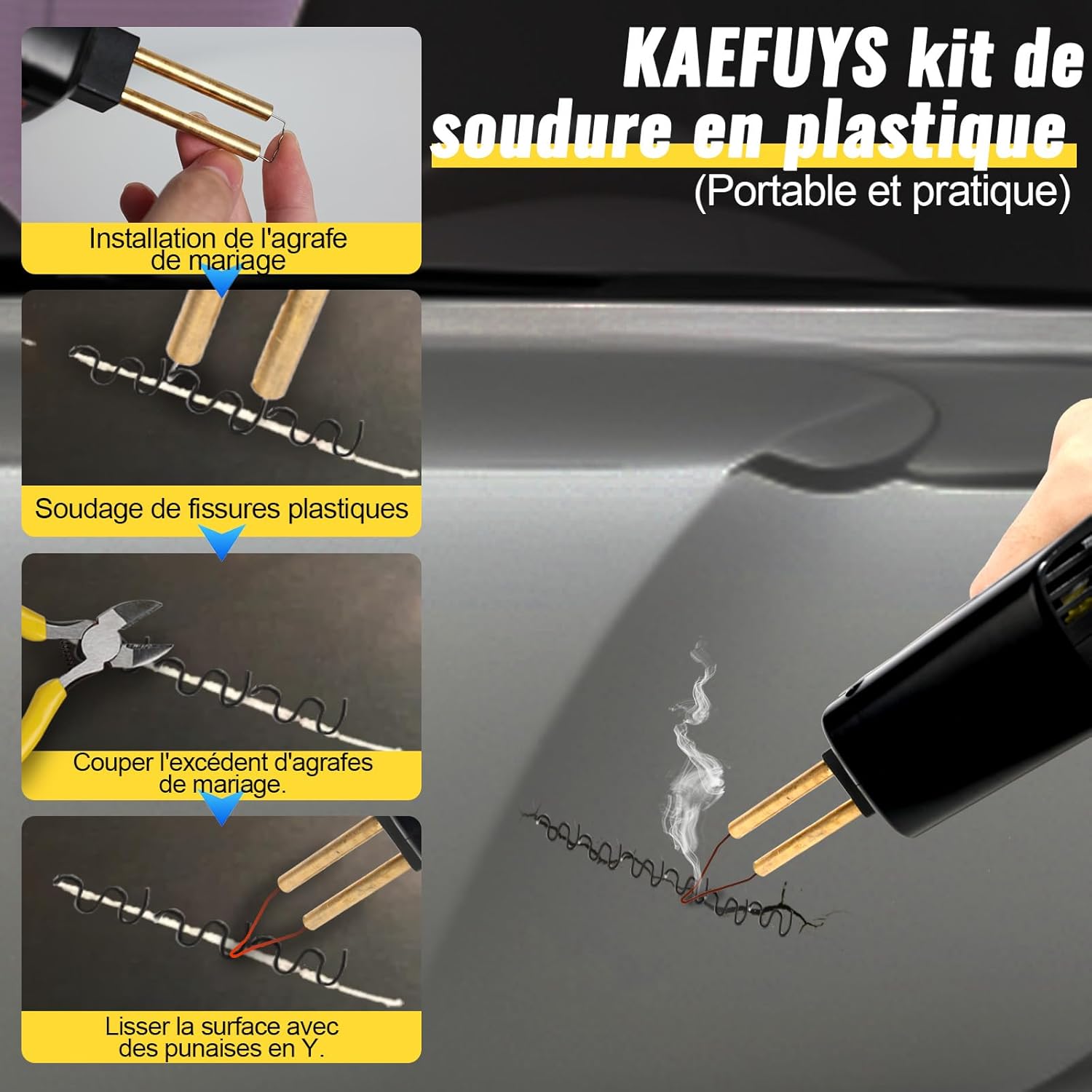 KAEFUYS kit de soudure en plastique
(Portable et pratique)

Installation de l'agrafe de mariage

Soudage de fissures plastiques

Couper l'excédent d'agrafes de mariage.

Lisser la surface avec des punaises en Y.