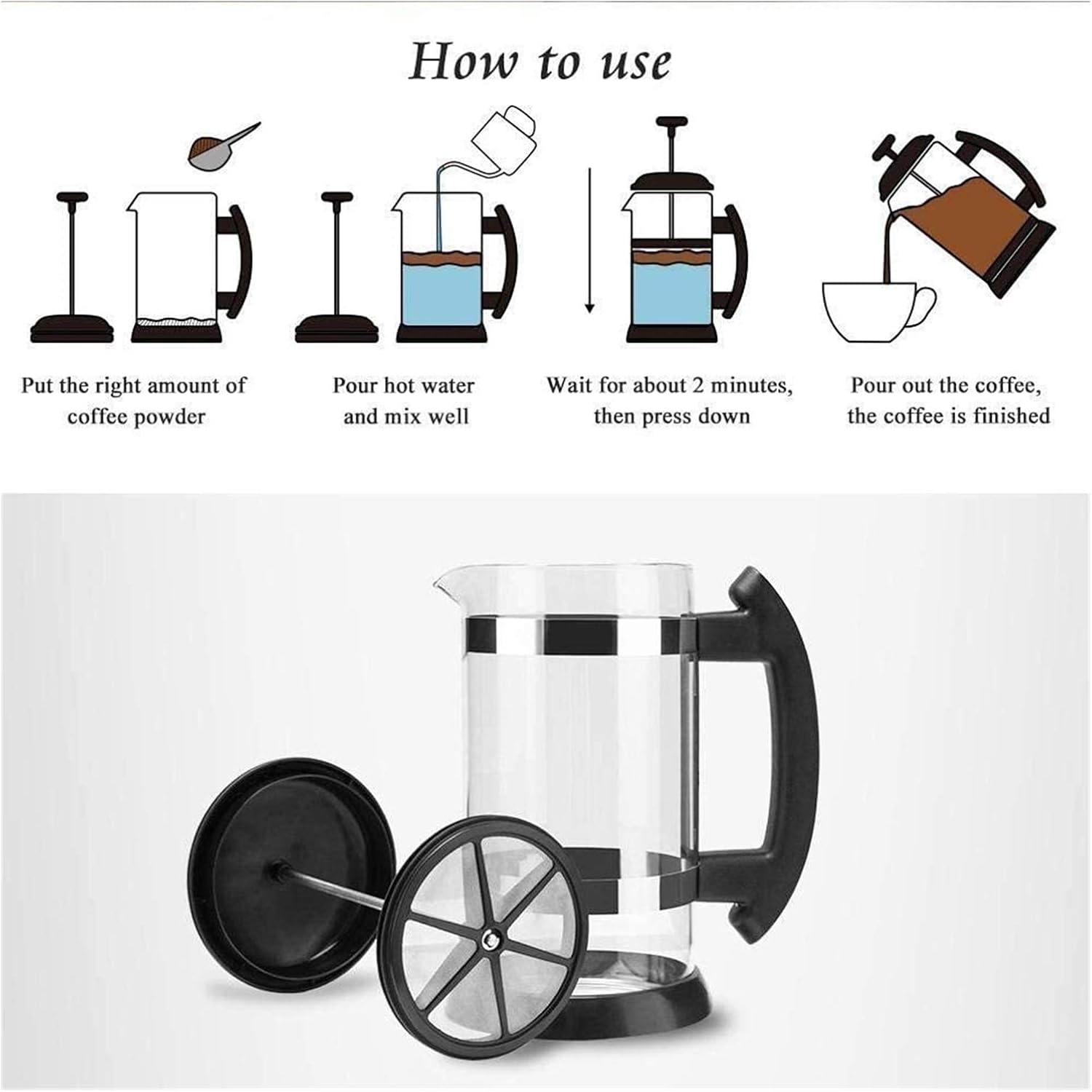 How to use

Put the right amount of coffee powder

Pour hot water and mix well

Wait for about 2 minutes, then press down

Pour out the coffee, the coffee is finished